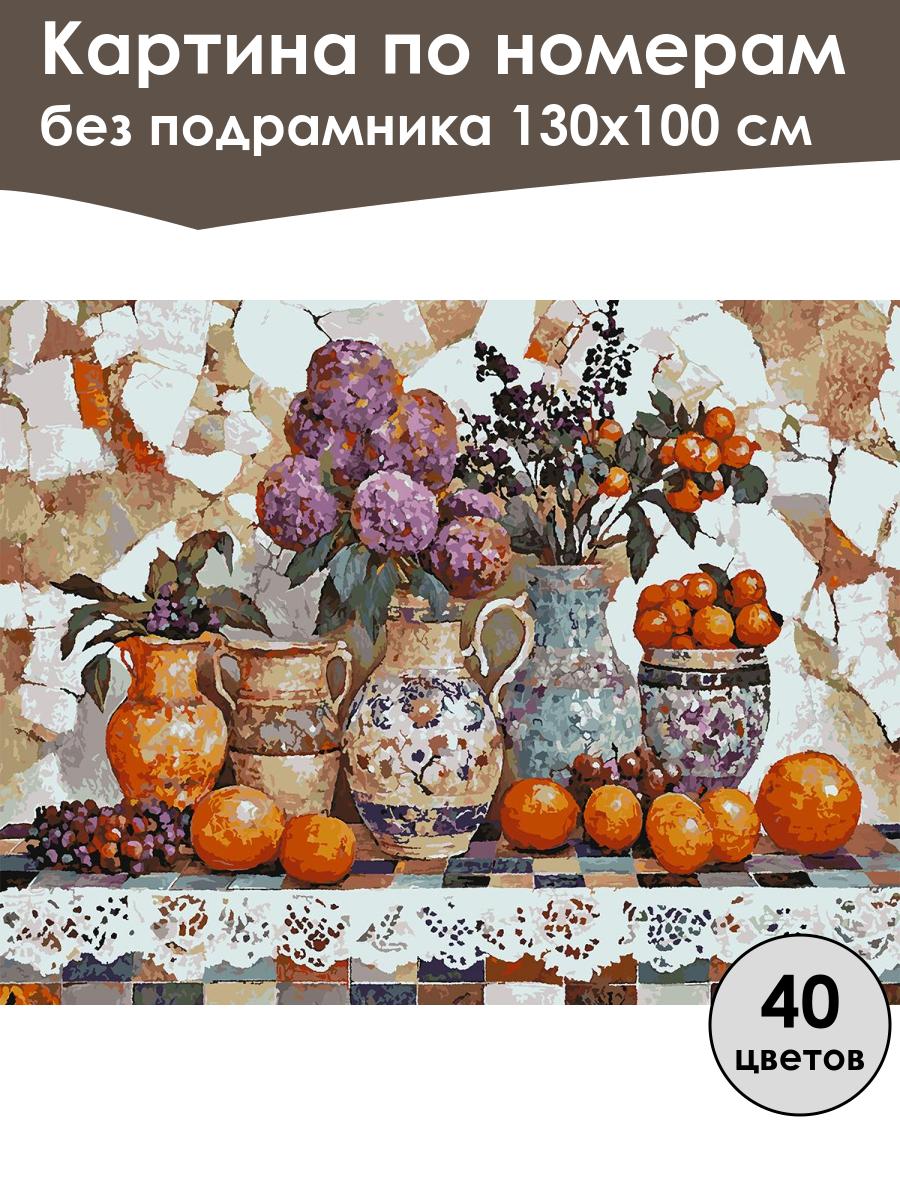 Картина по номерам
без подрамника 130х100 см

40
цветов