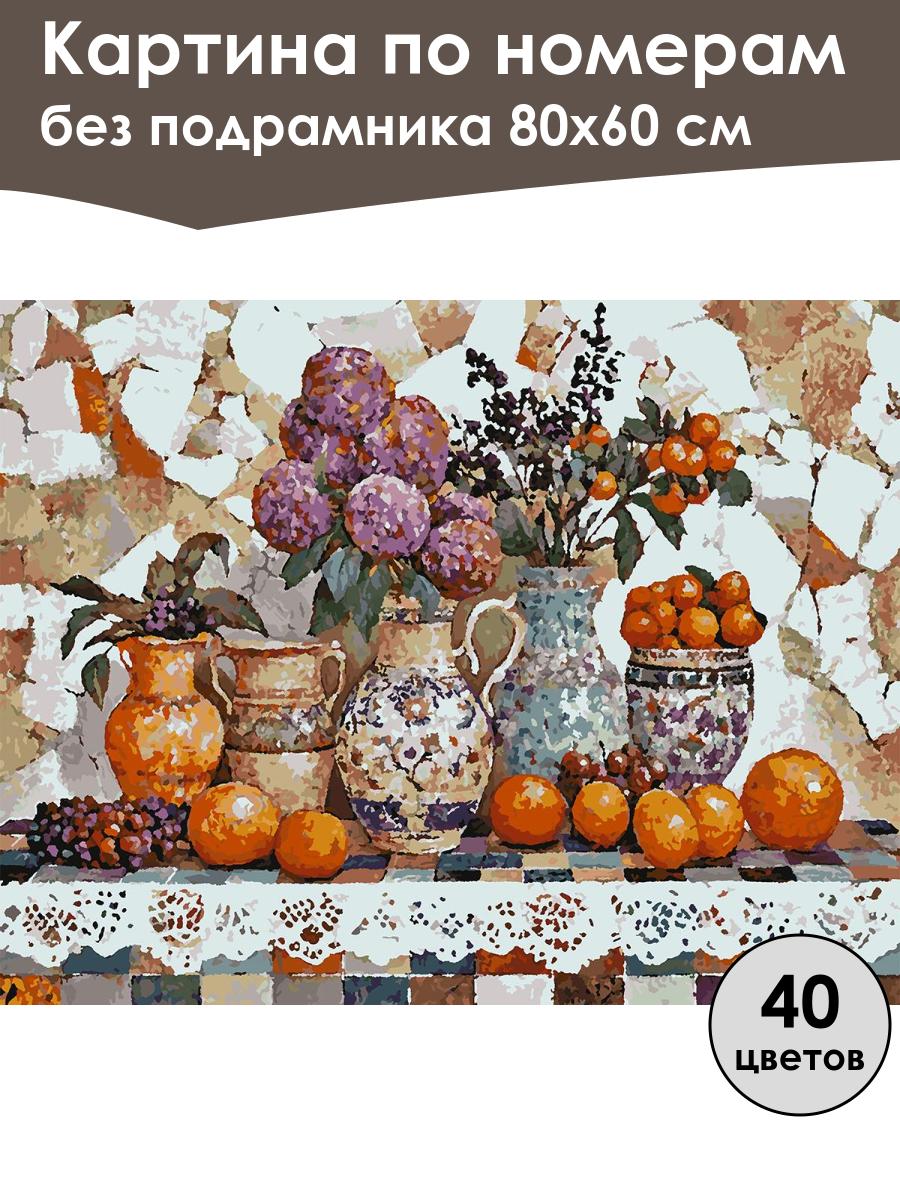 Картина по номерам
без подрамника 80х60 см

40
цветов