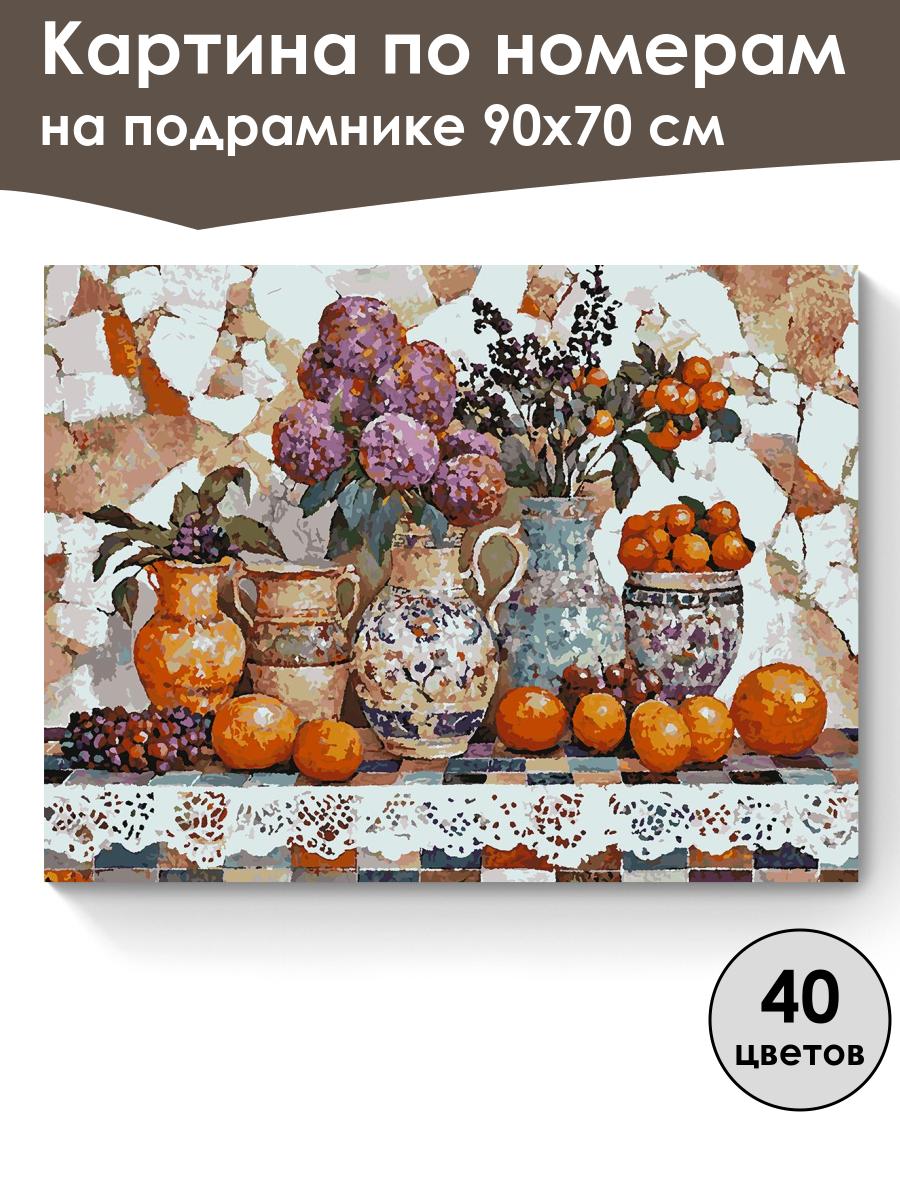 Картина по номерам
на подрамнике 90х70 см

40
цветов