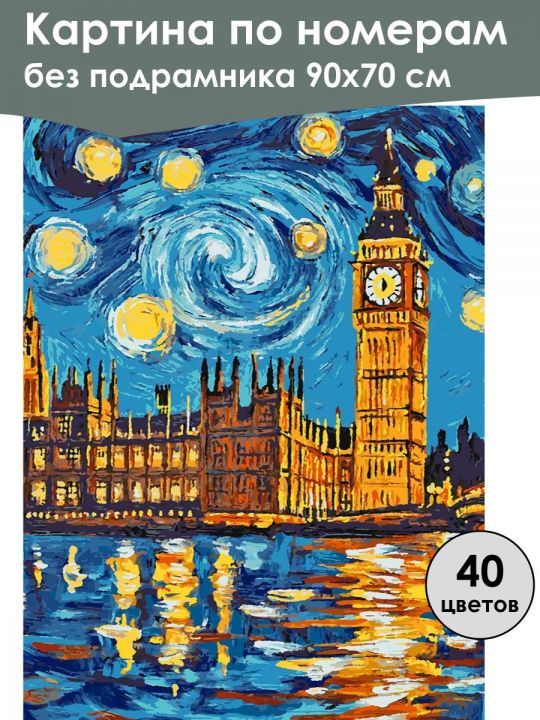 Картина по номерам
без подрамника 90х70 см

40
цветов