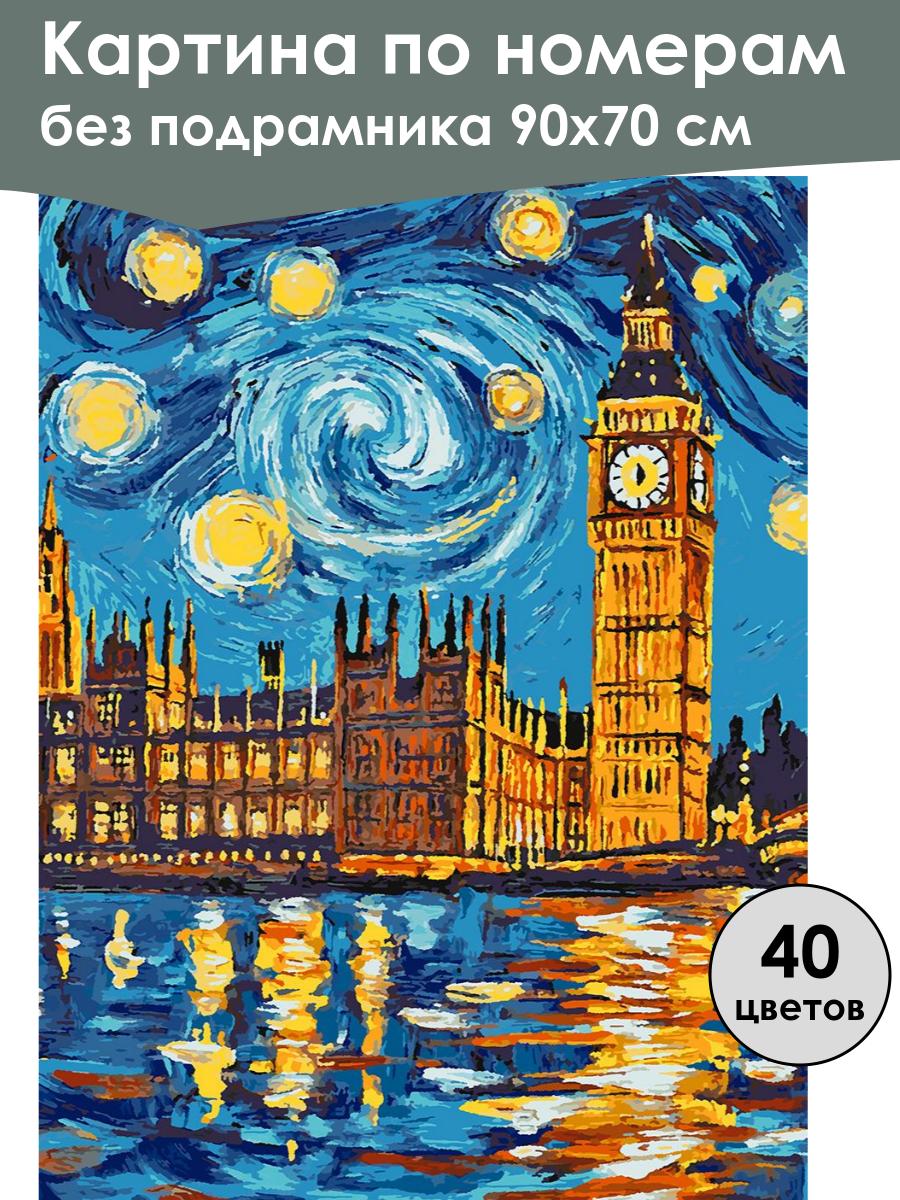 Картина по номерам
без подрамника 90х70 см

40
цветов