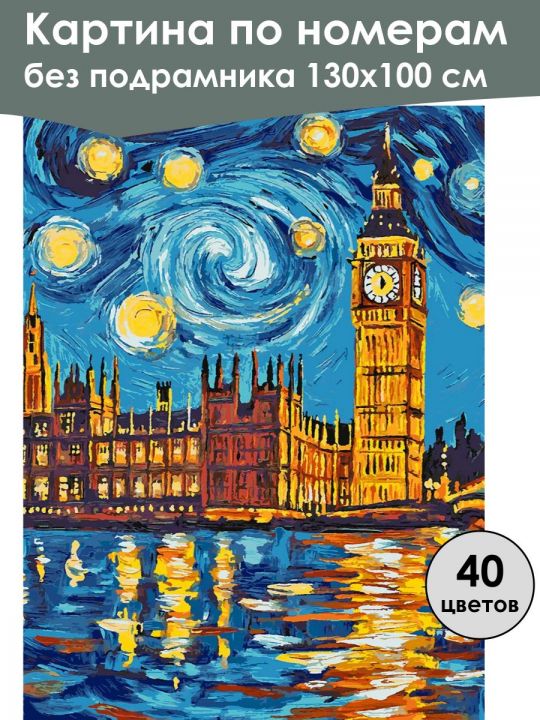 Картина по номерам
без подрамника 130х100 см

40
цветов