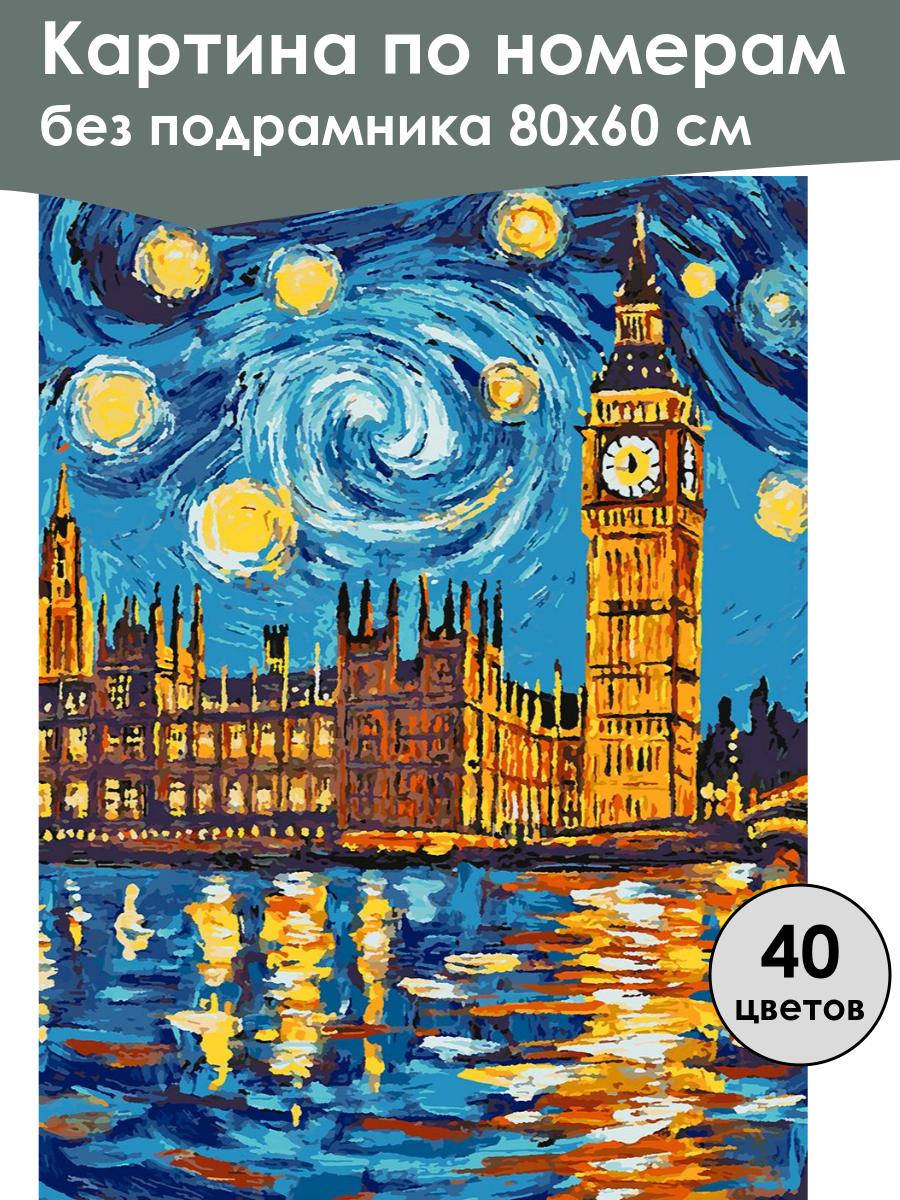 Картина по номерам
без подрамника 80х60 см

40
цветов