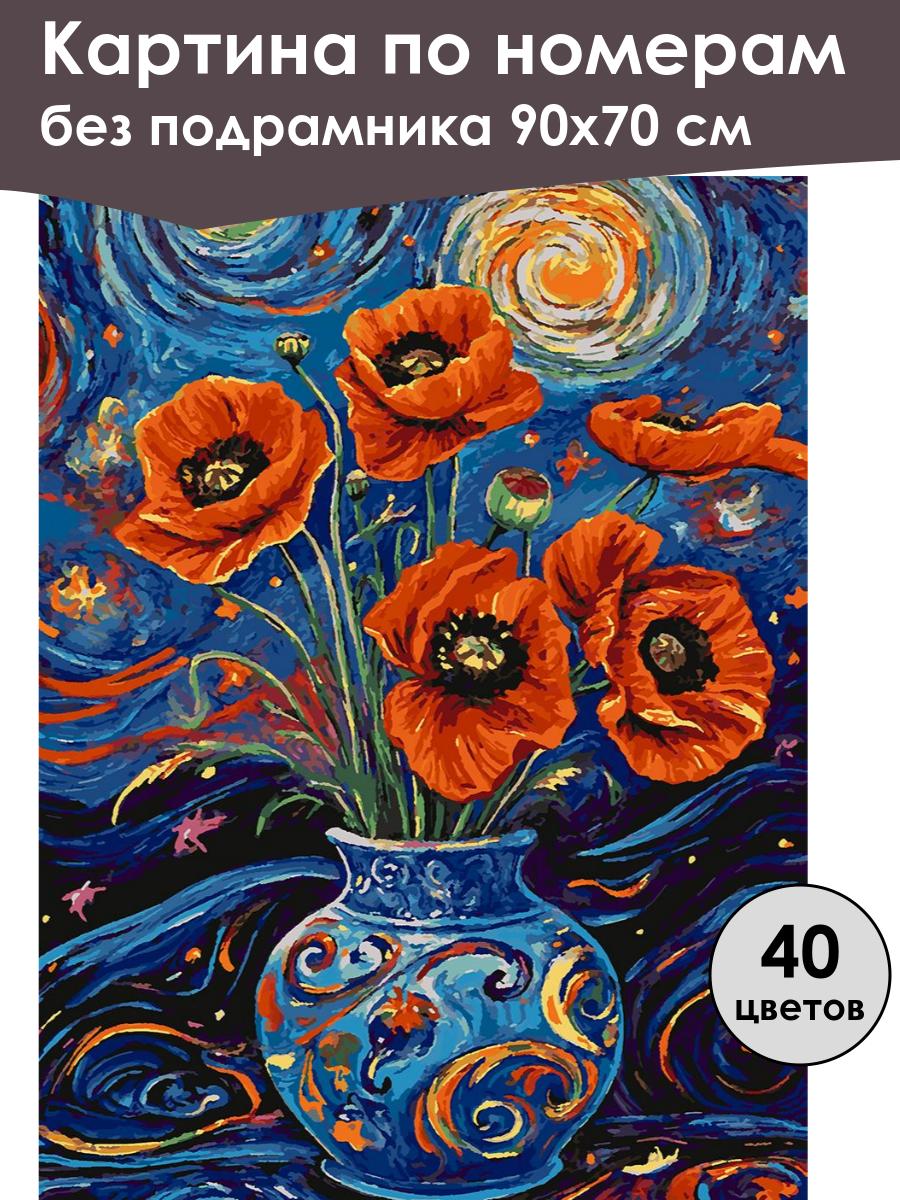 Картина по номерам
без подрамника 90х70 см

40
цветов