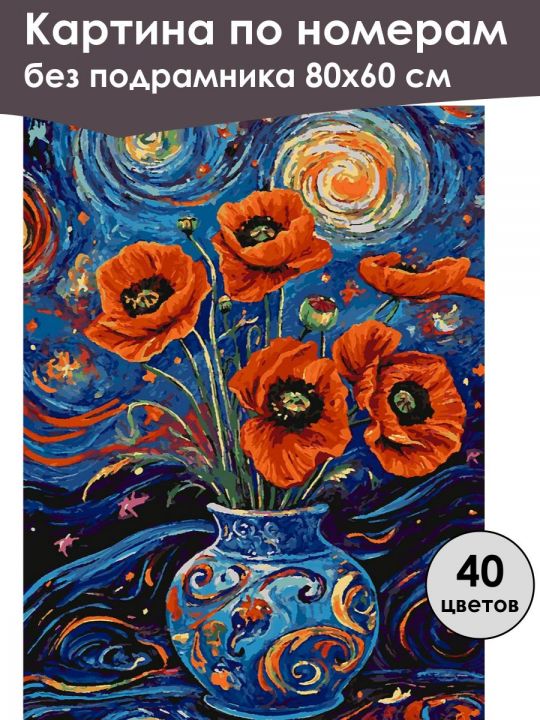 Картина по номерам
без подрамника 80х60 см

40
цветов