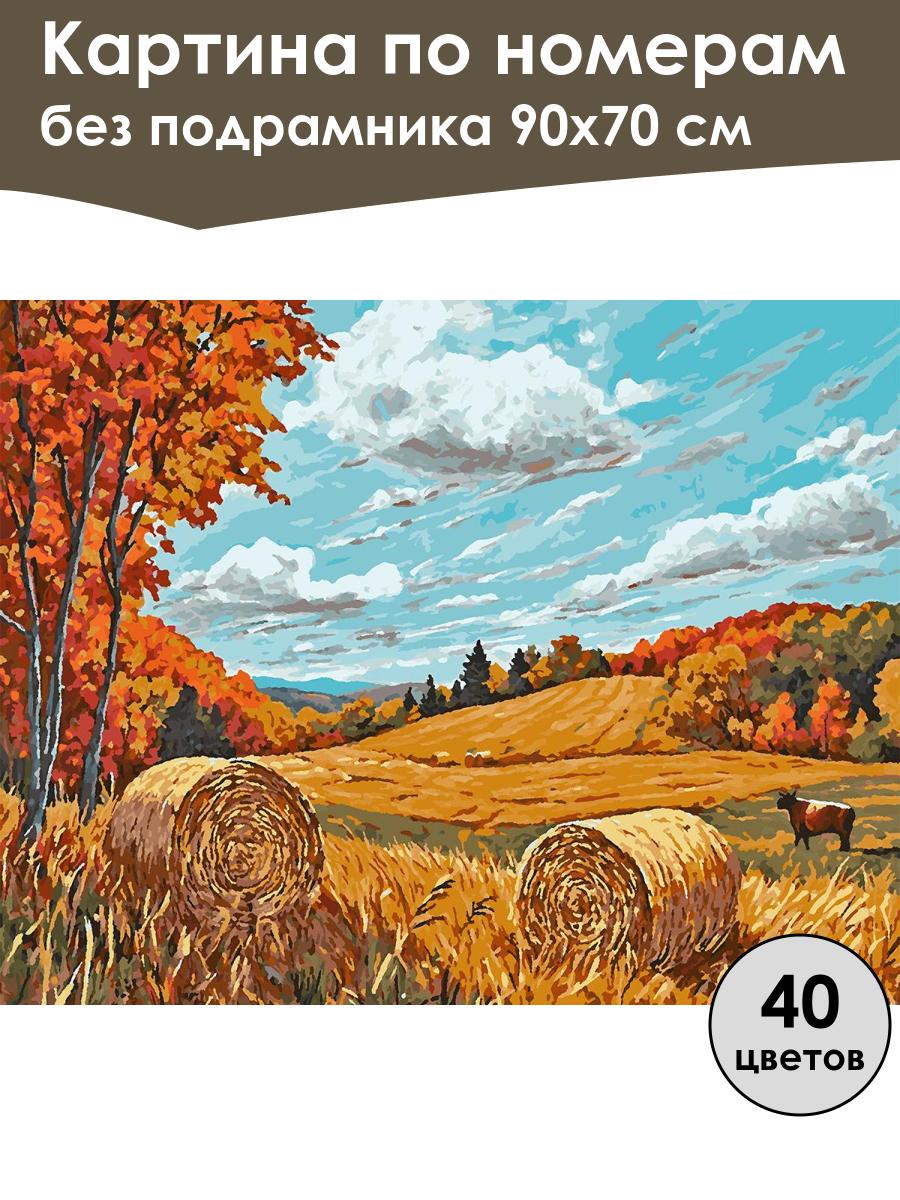 Картина по номерам
без подрамника 90х70 см

40
цветов