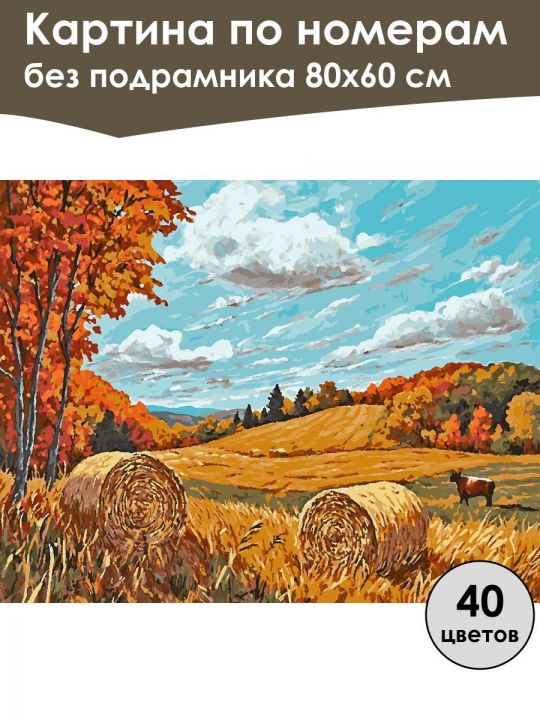 Картина по номерам
без подрамника 80х60 см

40
цветов