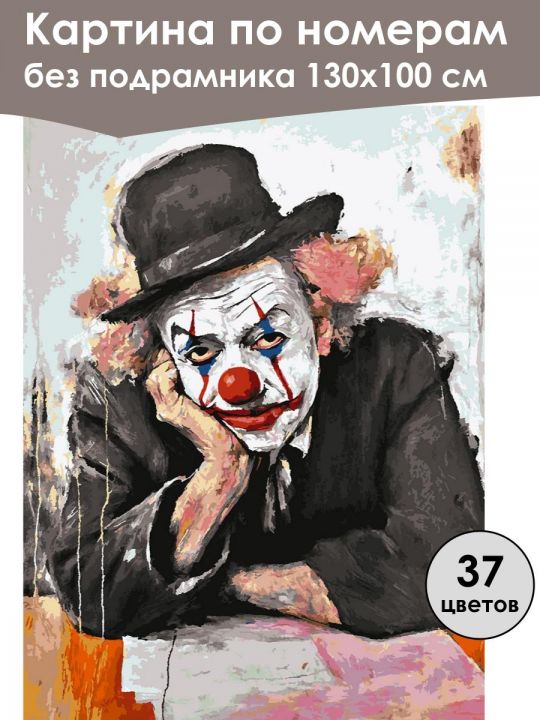 Картина по номерам
без подрамника 130x100 см

37
цветов