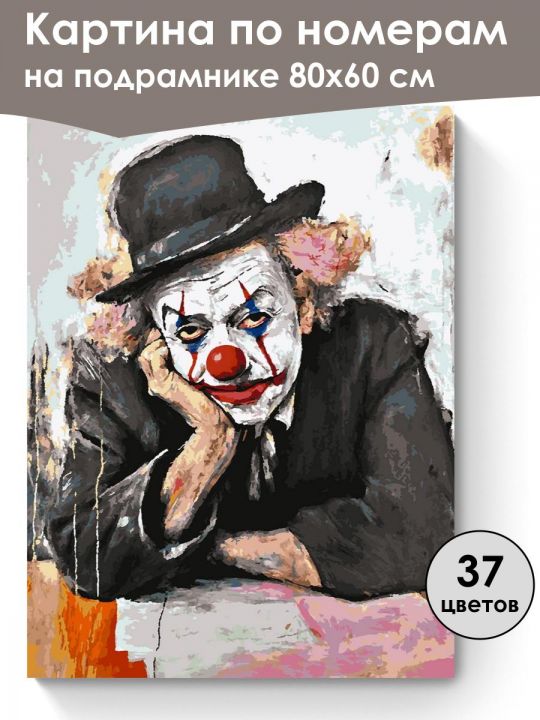 Картина по номерам на подрамнике 80x60 см

37 цветов