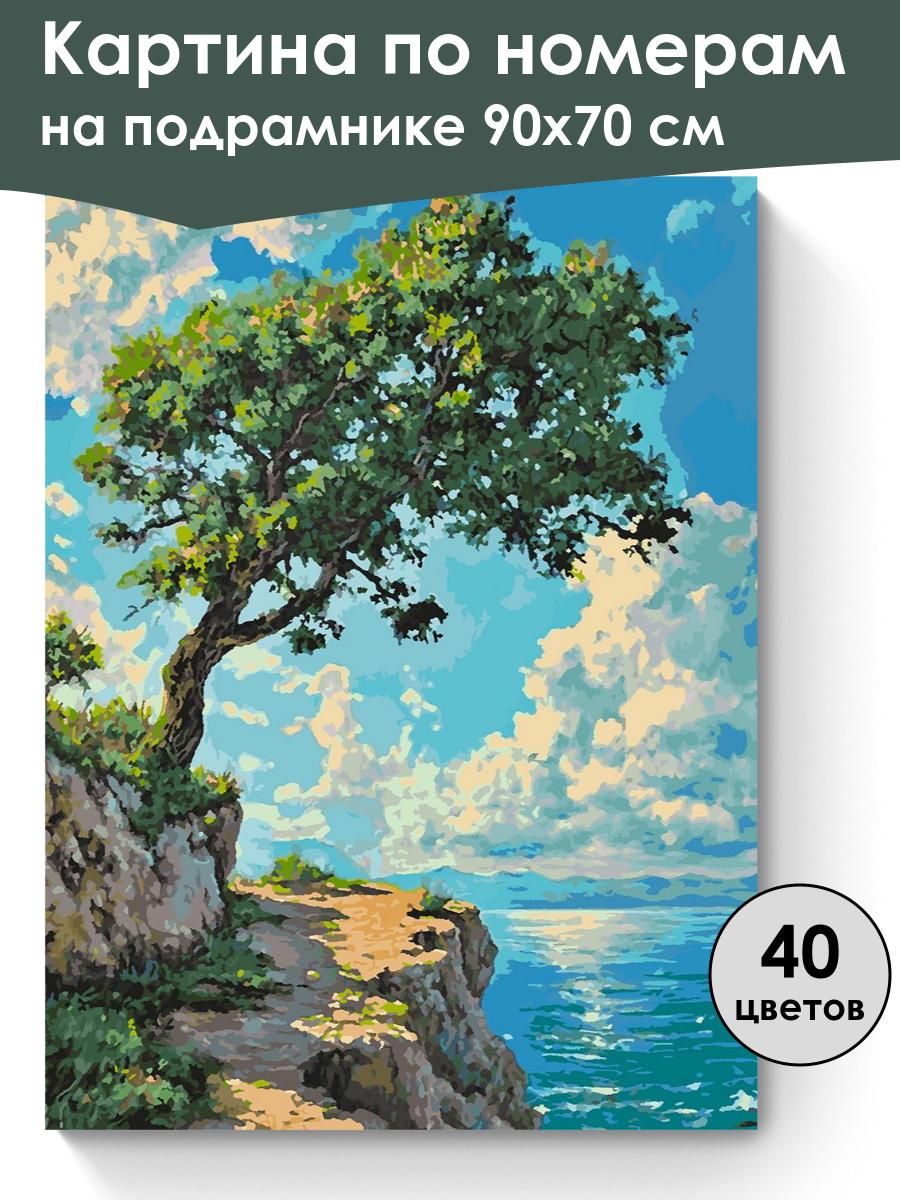 Картина по номерам
на подрамнике 90х70 см

40
цветов