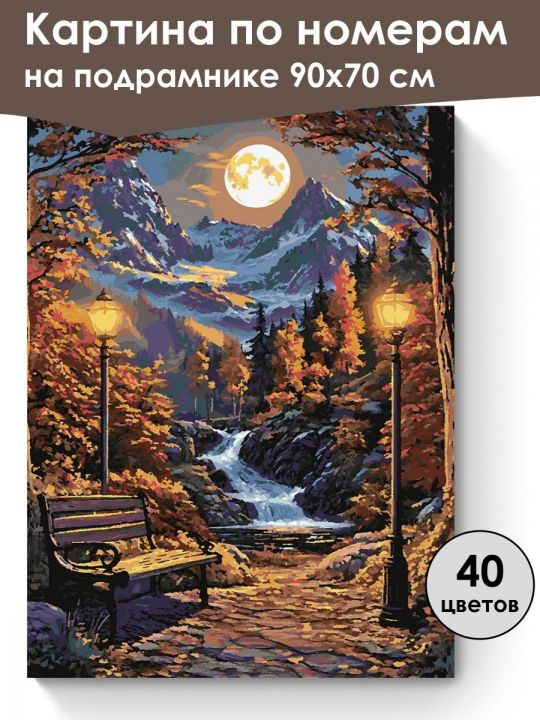 Картина по номерам
на подрамнике 90х70 см

40
цветов