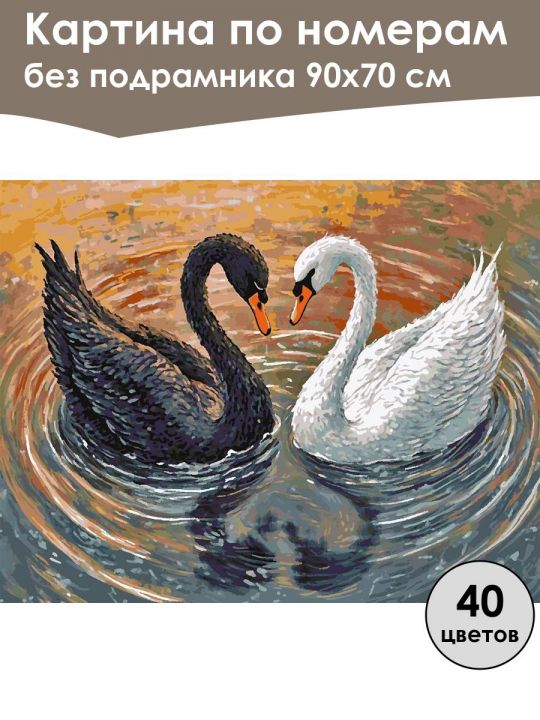 Картина по номерам
без подрамника 90x70 см

40
цветов