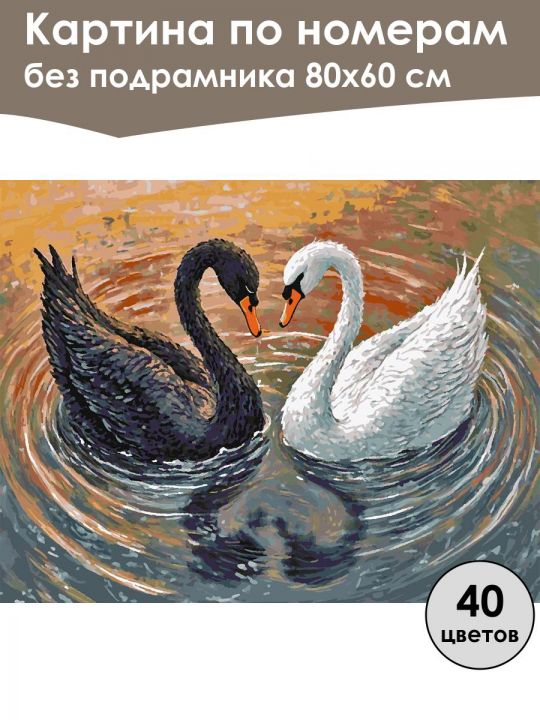 Картина по номерам
без подрамника 80х60 см

40
цветов