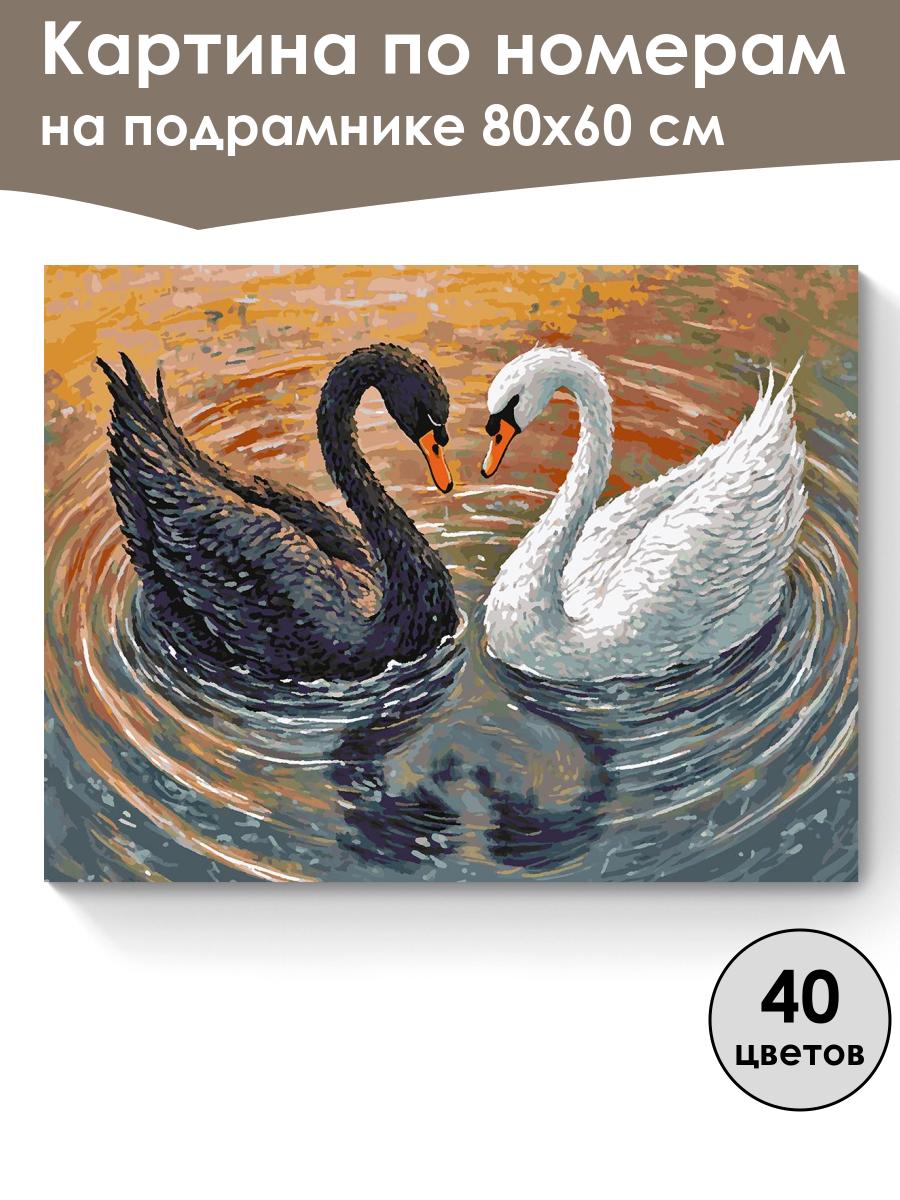 Картина по номерам
на подрамнике 80х60 см

40
цветов