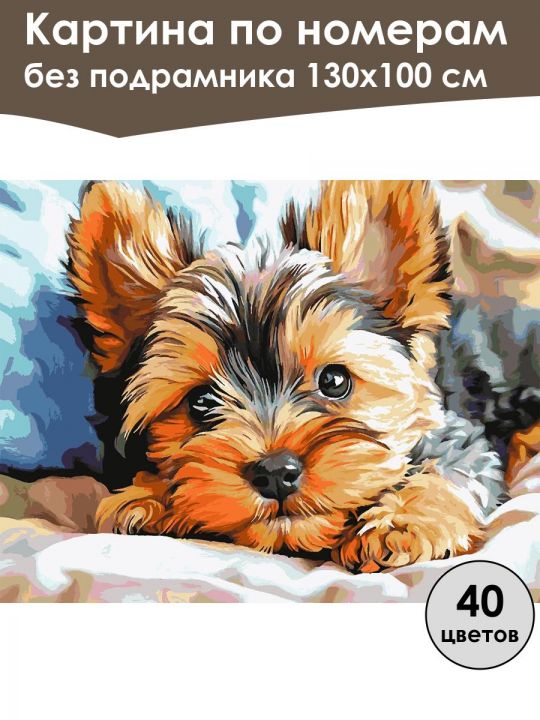 Картина по номерам
без подрамника 130x100 см

40
цветов