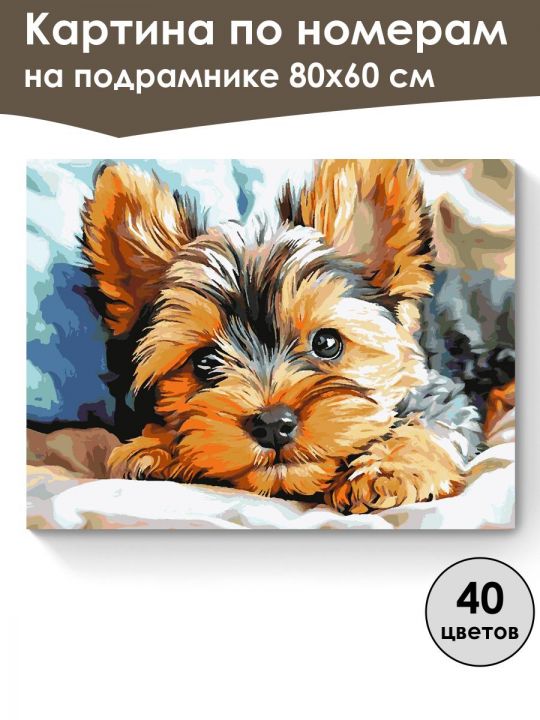 Картина по номерам
на подрамнике 80х60 см

40
цветов