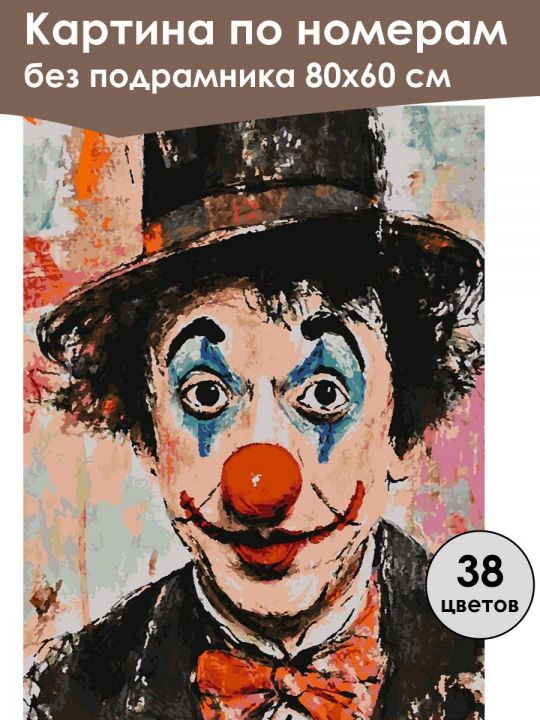 Картина по номерам
без подрамника 80х60 см

38
цветов