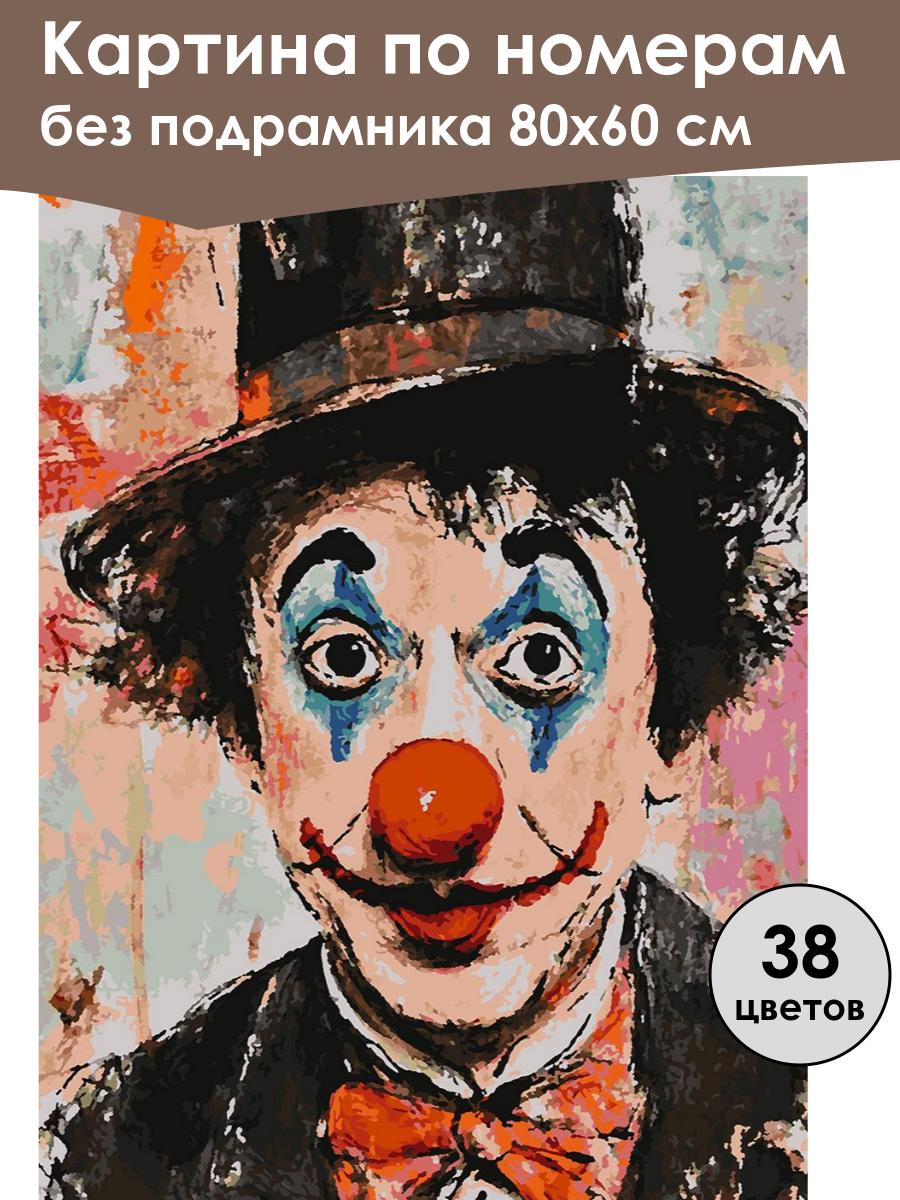 Картина по номерам
без подрамника 80х60 см

38
цветов