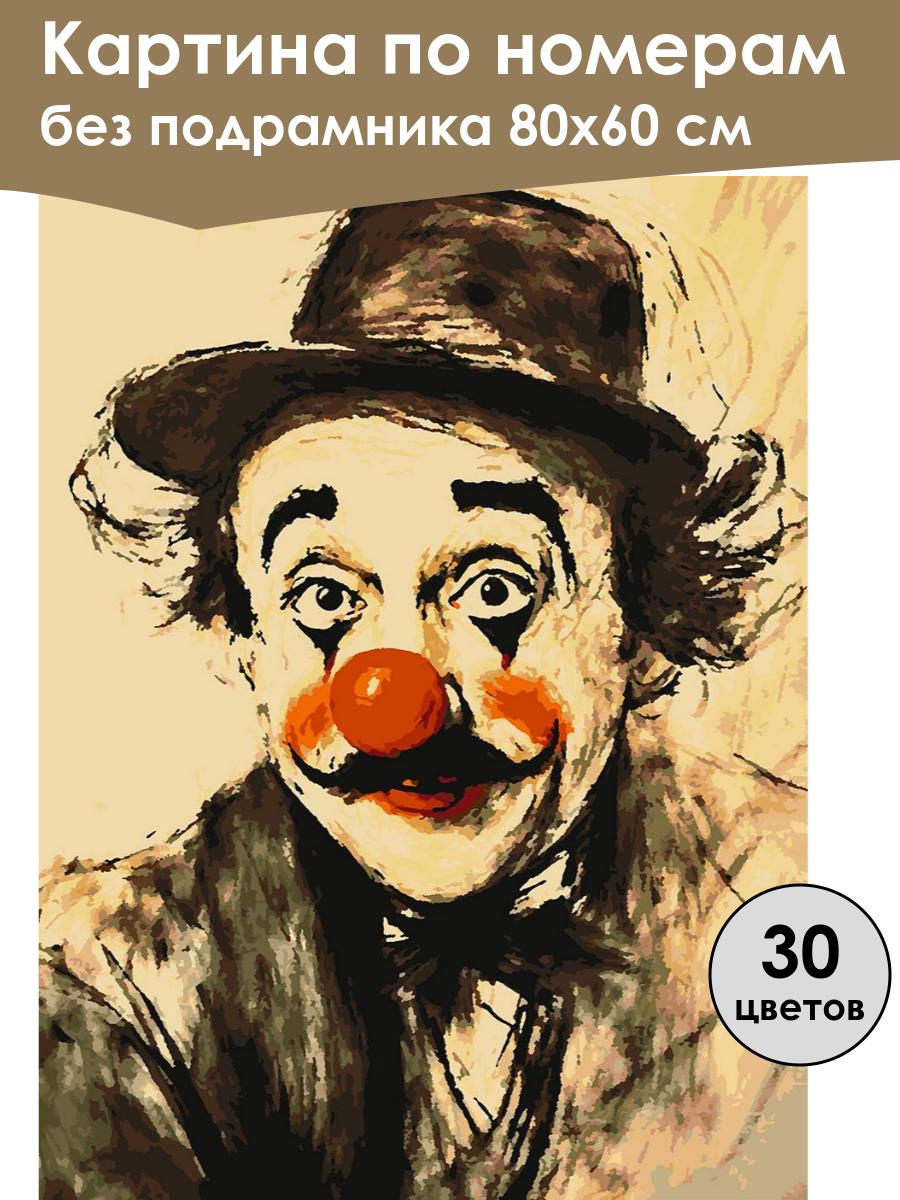 Картина по номерам
без подрамника 80х60 см

30
цветов