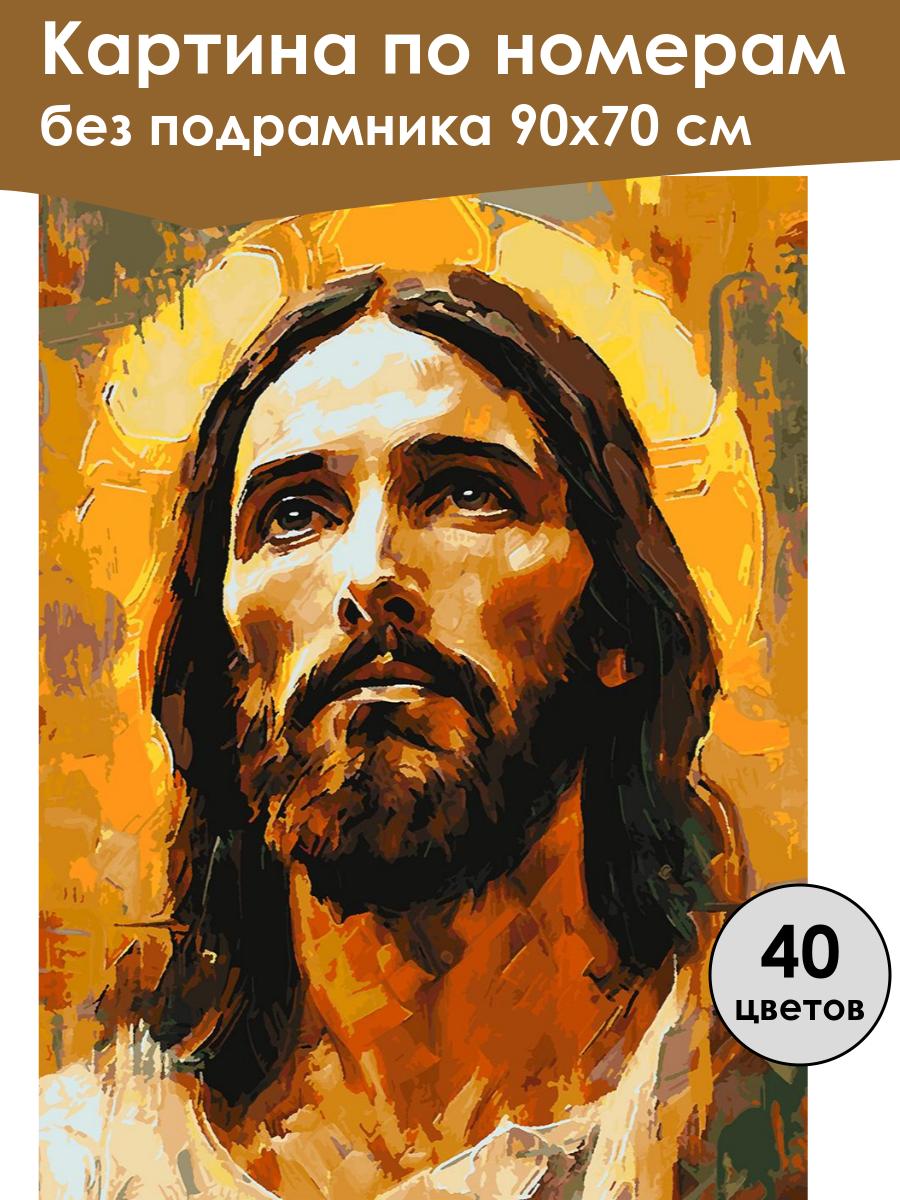 Картина по номерам
без подрамника 90х70 см

40
цветов