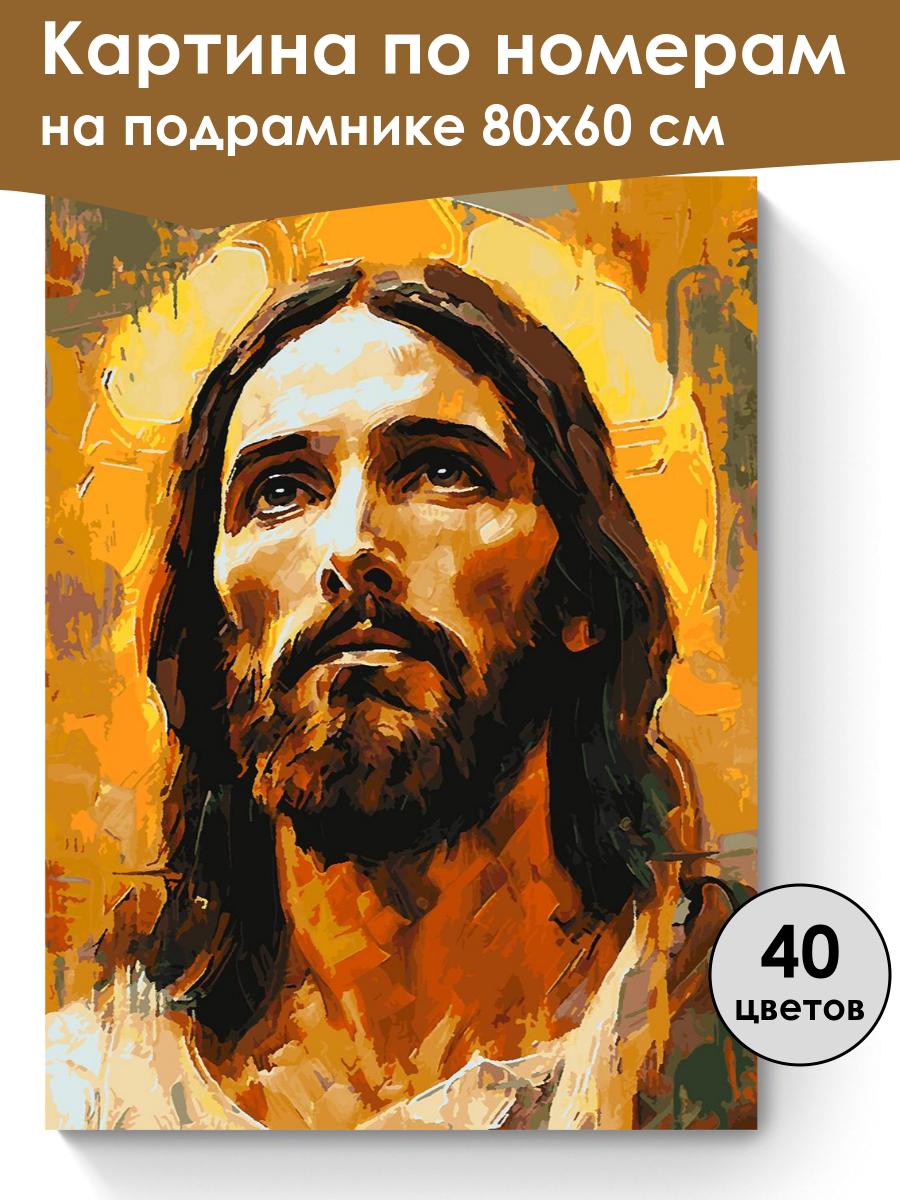 Картина по номерам на подрамнике 80х60 см

40 цветов