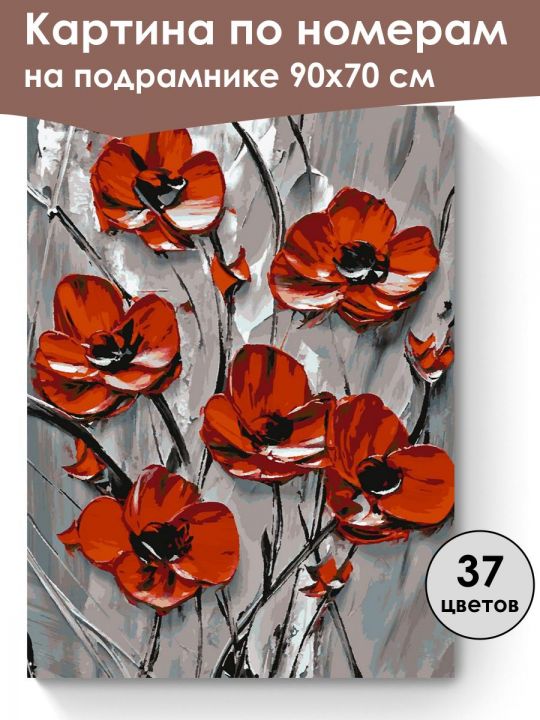 Картина по номерам
на подрамнике 90х70 см

37
цветов