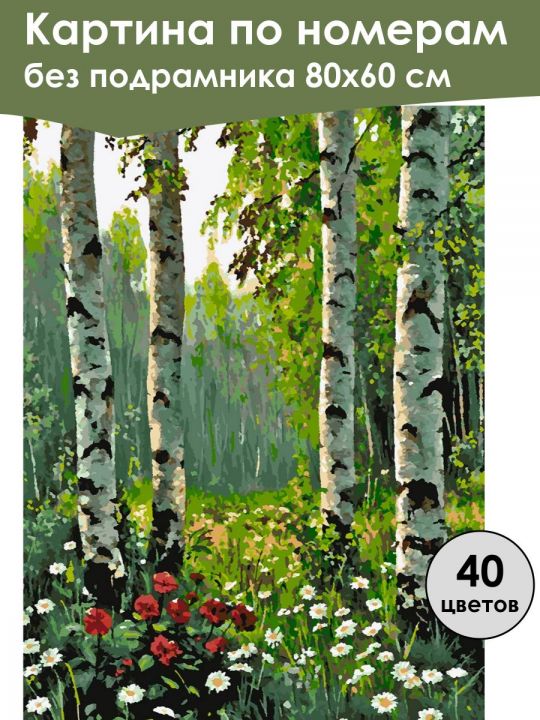 Картина по номерам
без подрамника 80х60 см

40
цветов