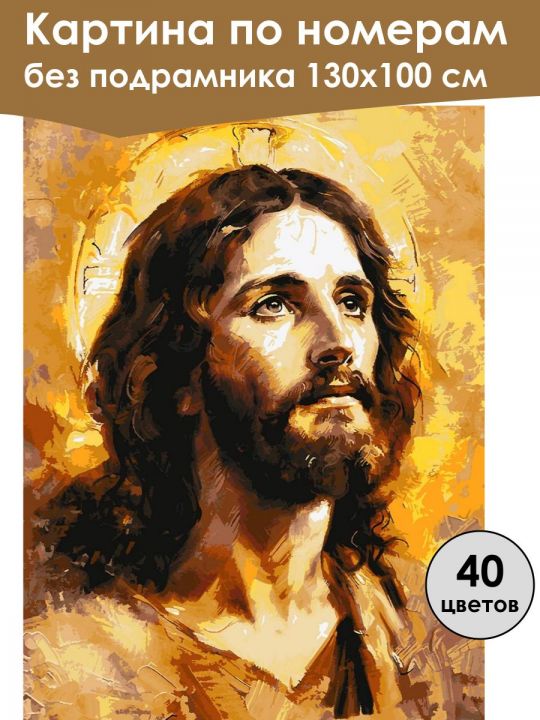 Картина по номерам
без подрамника 130х100 см

40
цветов