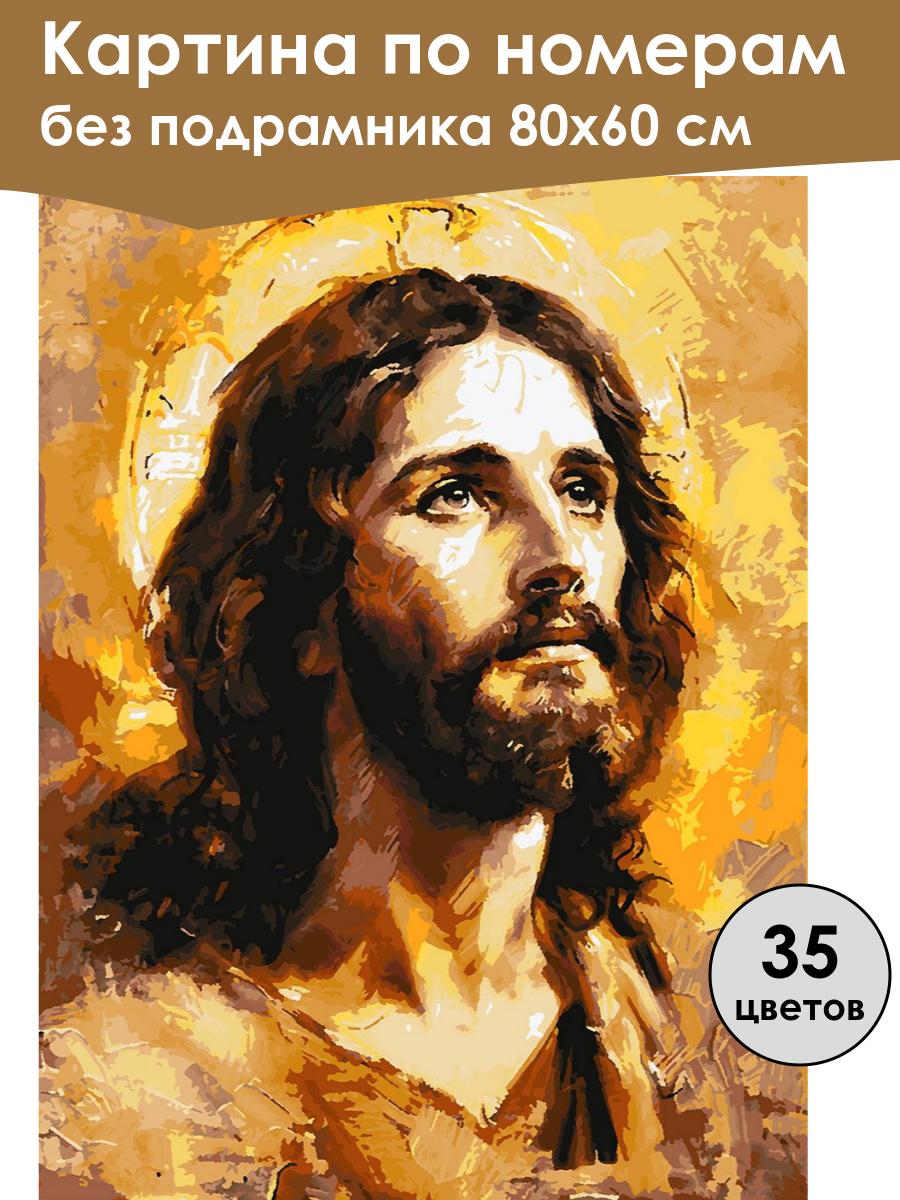 Картина по номерам без подрамника 80х60 см

35 цветов