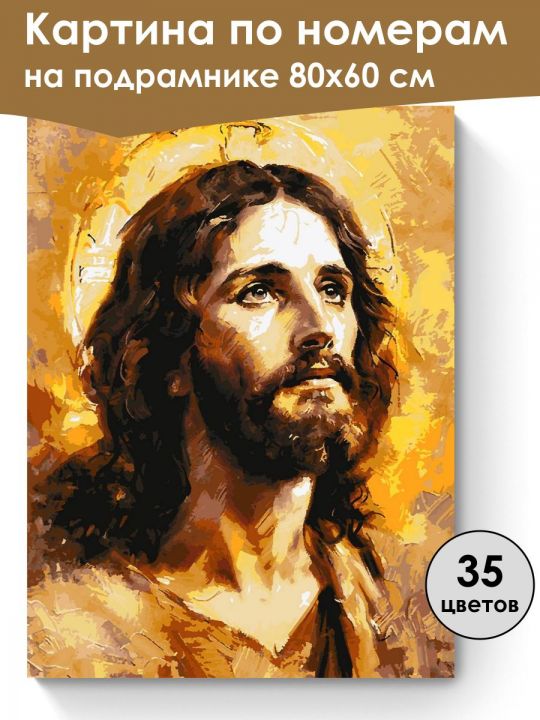 Картина по номерам на подрамнике 80х60 см

35 цветов