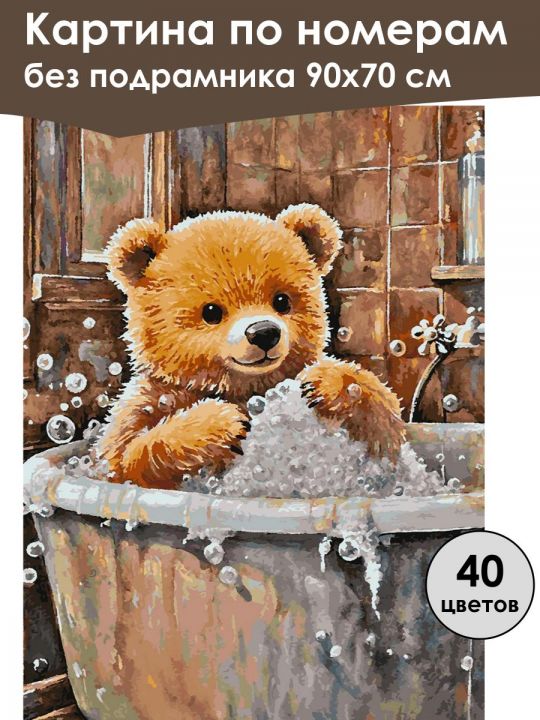 Картина по номерам
без подрамника 90х70 см

40
цветов