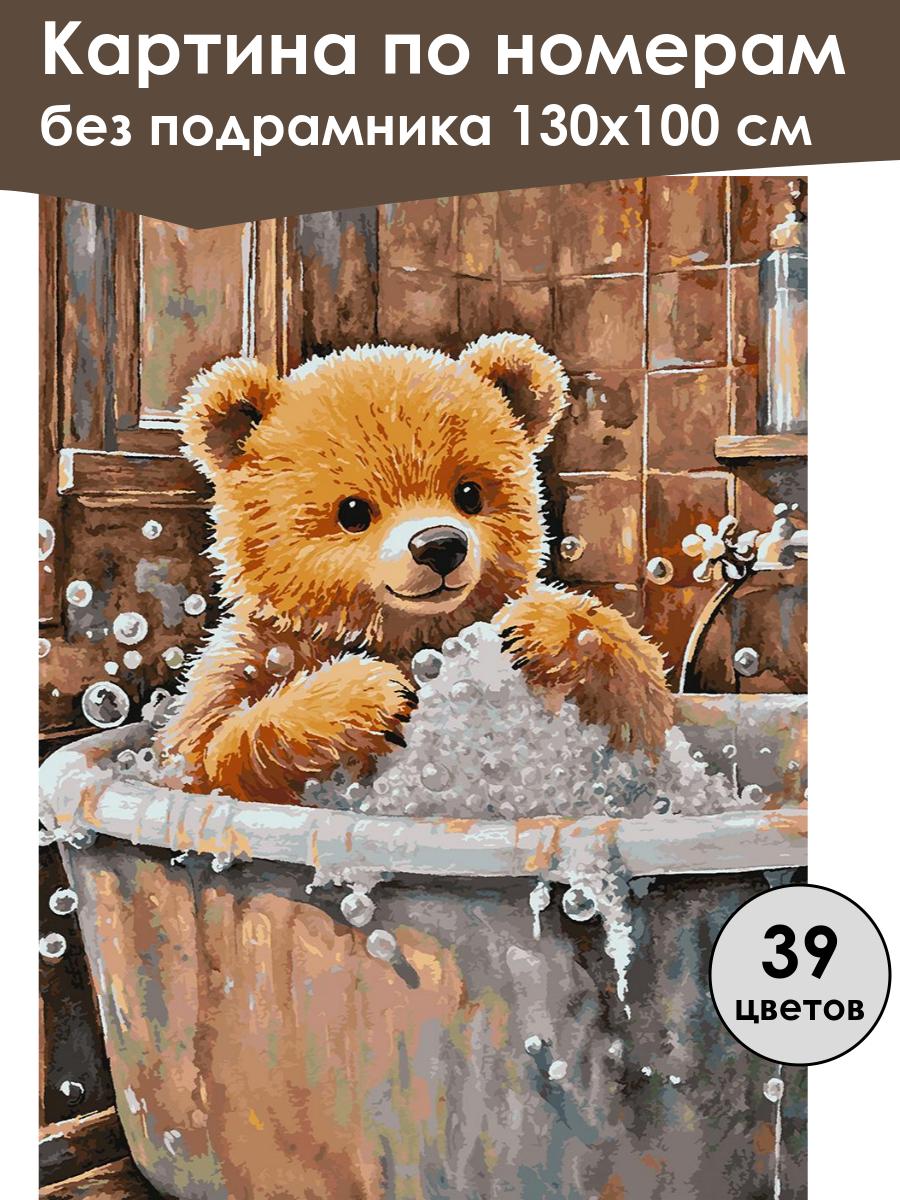 Картина по номерам
без подрамника 130х100 см

39
цветов