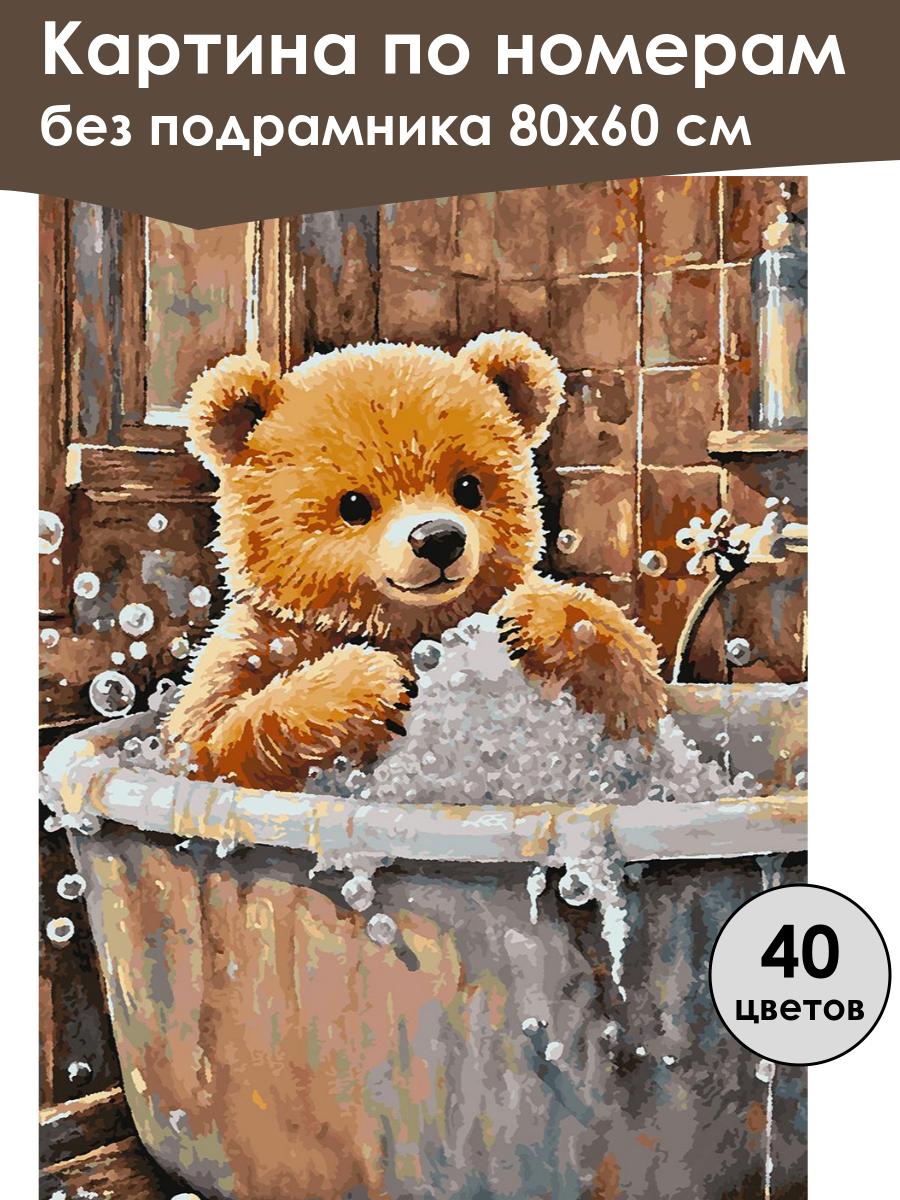 Картина по номерам
без подрамника 80х60 см

40
цветов