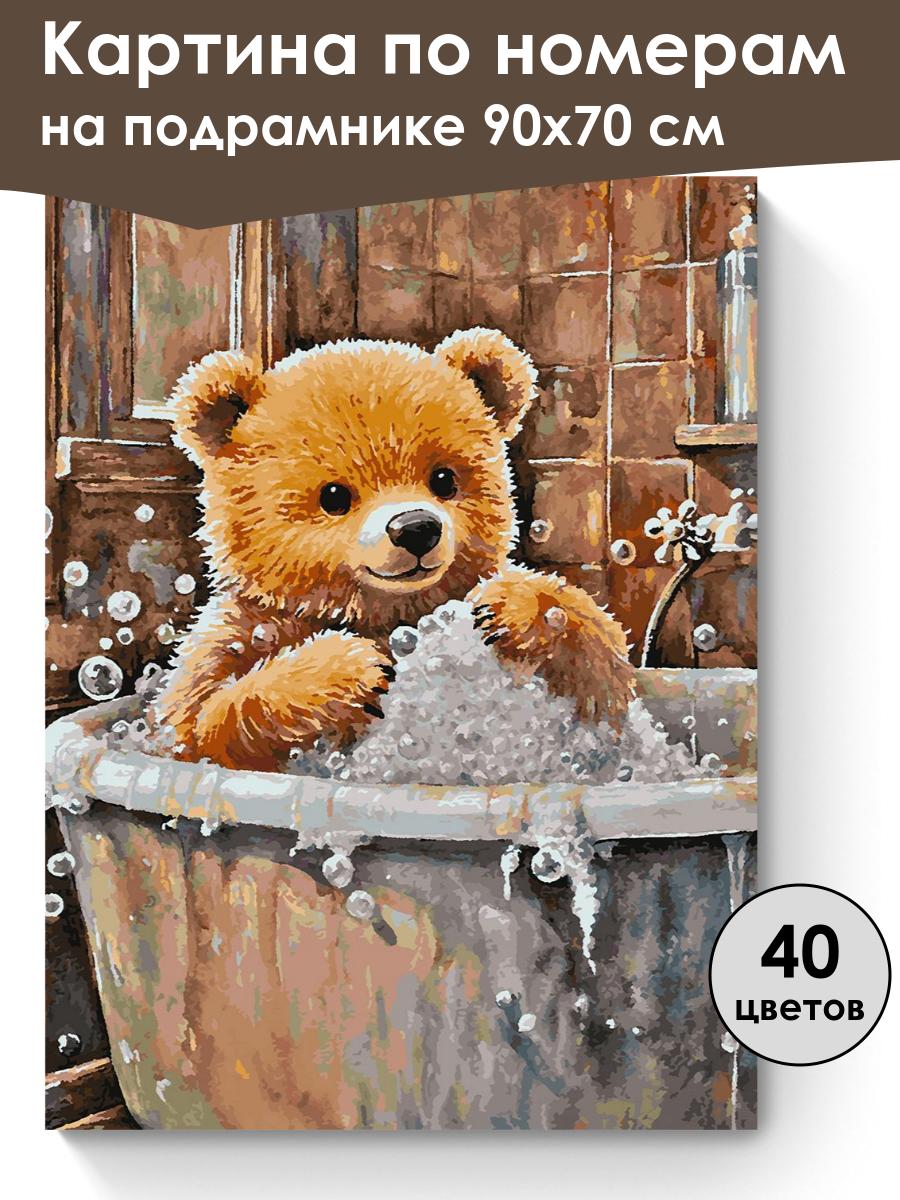 Картина по номерам
на подрамнике 90х70 см

40
цветов