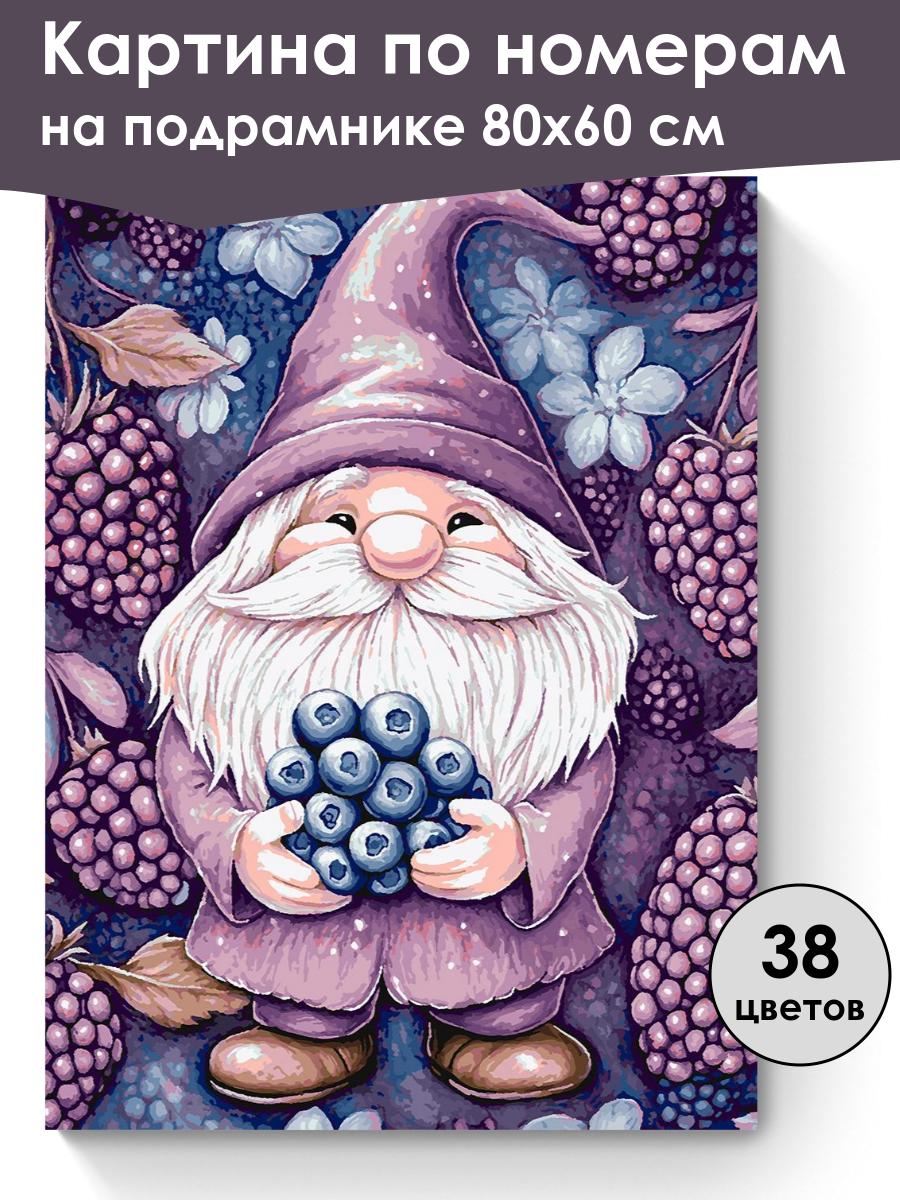 Картина по номерам
на подрамнике 80х60 см

38
цветов