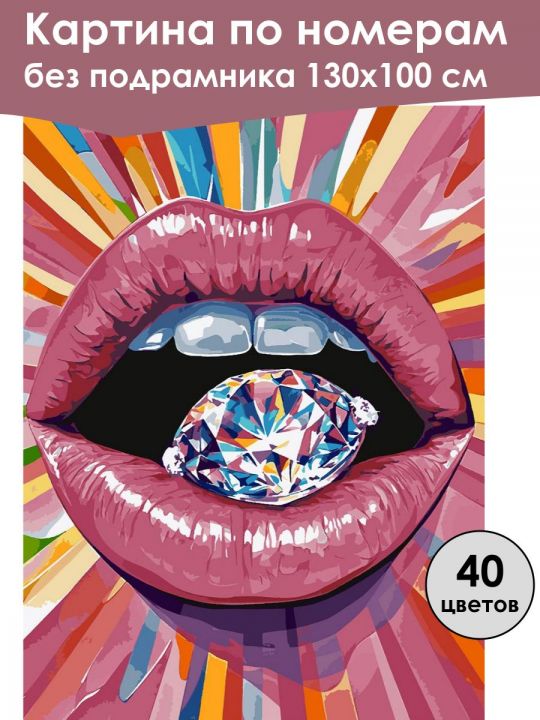 Картина по номерам
без подрамника 130х100 см

40
цветов