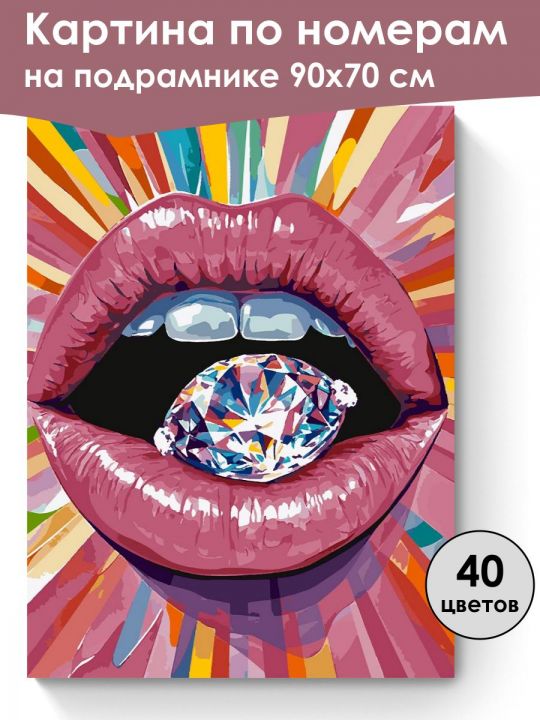 Картина по номерам
на подрамнике 90х70 см

40
цветов