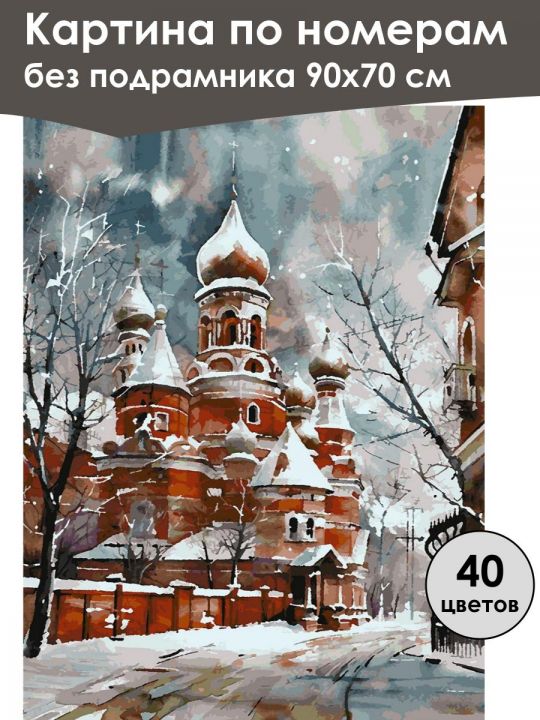 Картина по номерам
без подрамника 90х70 см

40
цветов