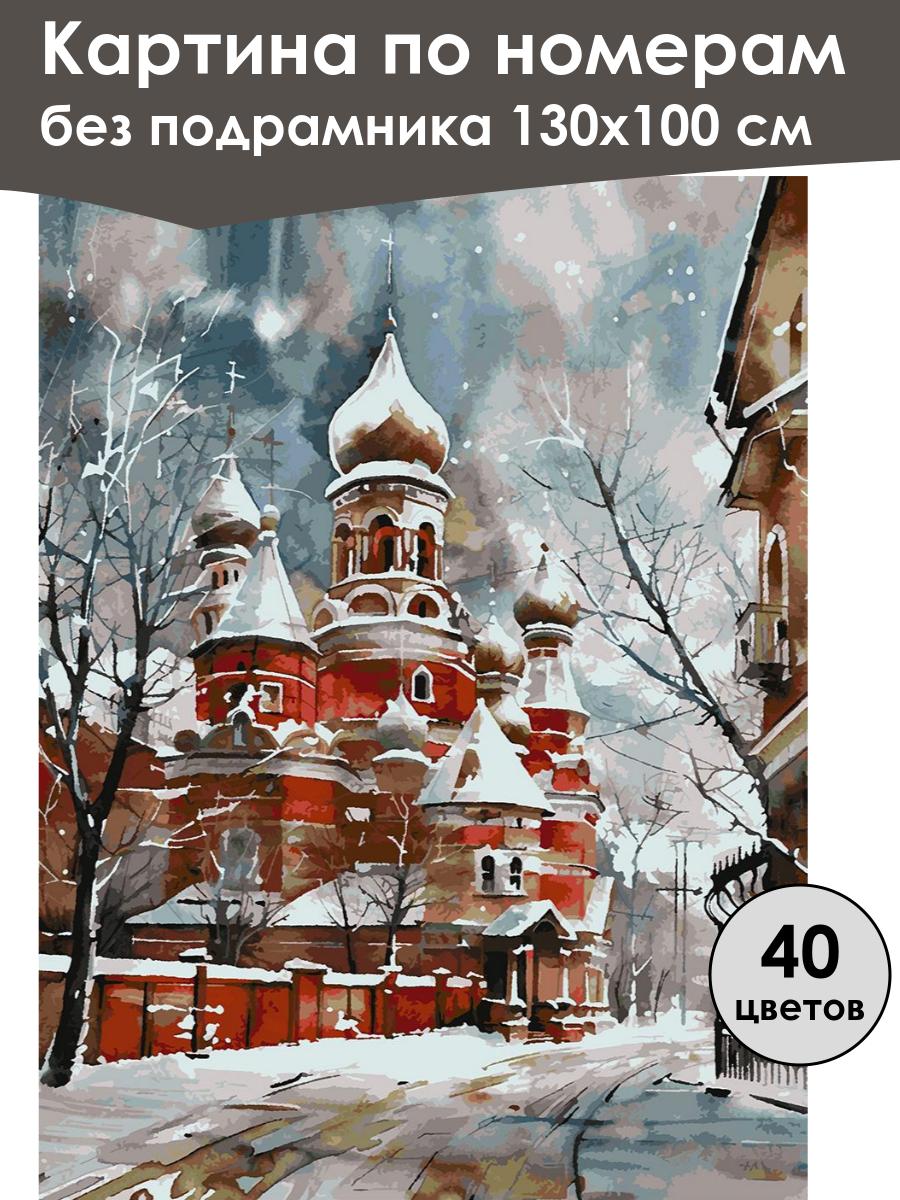 Картина по номерам
без подрамника 130х100 см

40
цветов