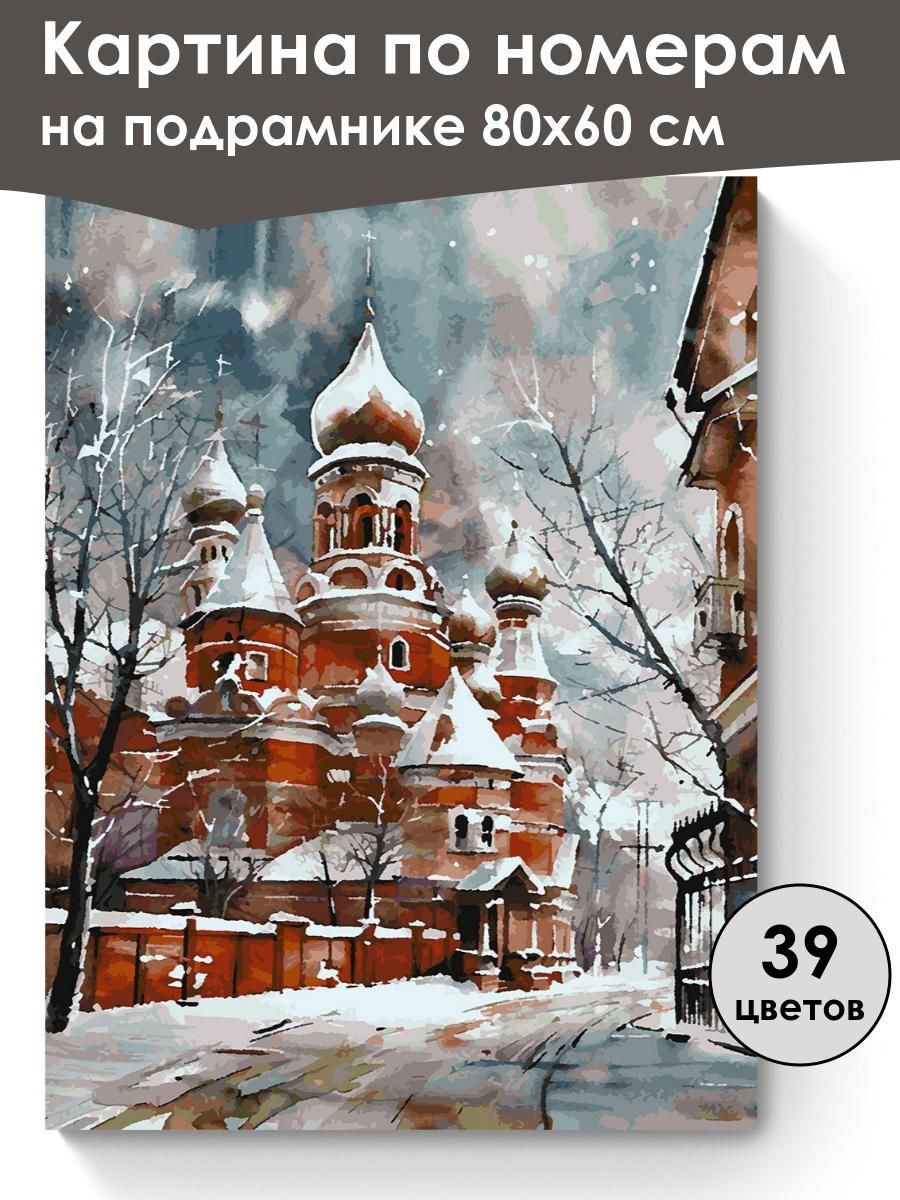 Картина по номерам
на подрамнике 80x60 см

39
цветов