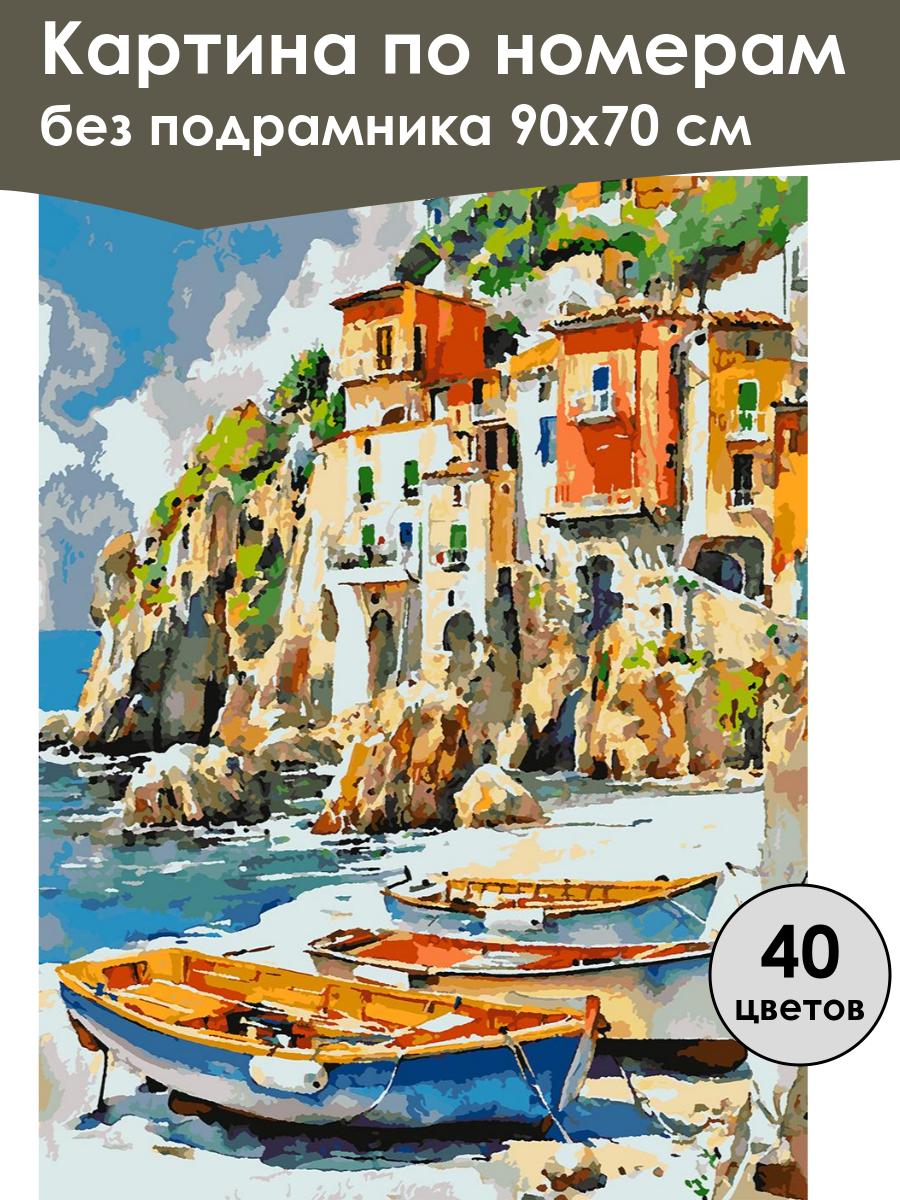 Картина по номерам
без подрамника 90х70 см

40
цветов