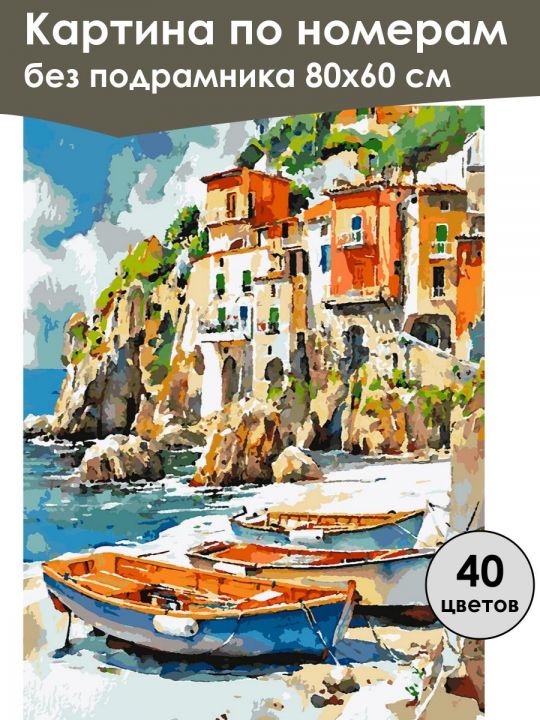 Картина по номерам
без подрамника 80х60 см

40
цветов