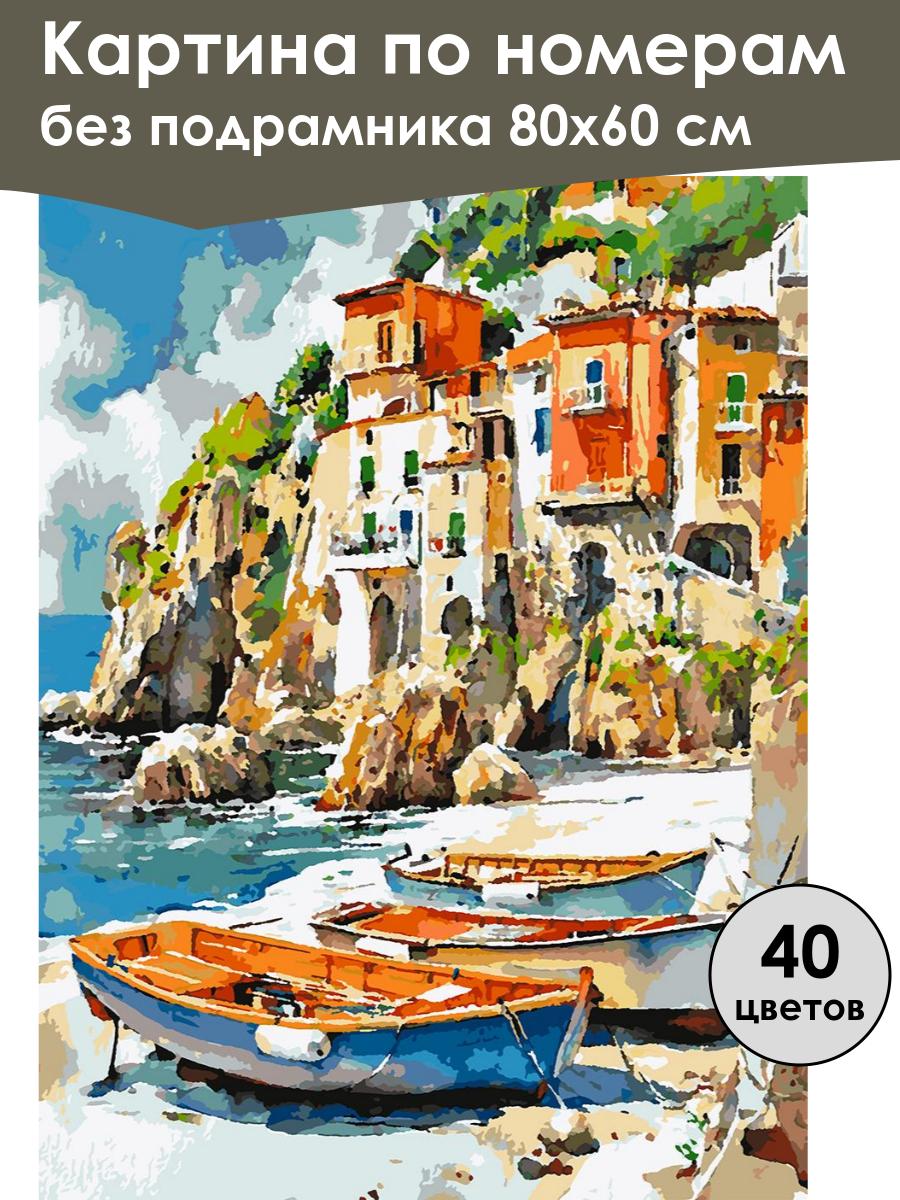 Картина по номерам
без подрамника 80х60 см

40
цветов