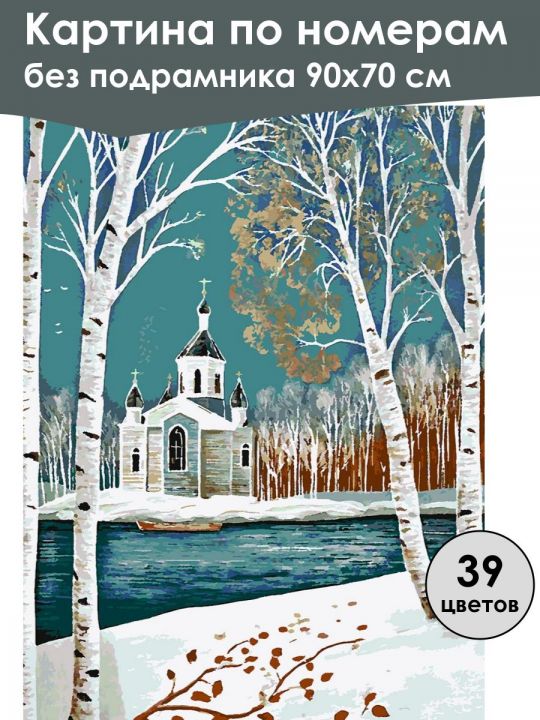 Картина по номерам
без подрамника 90х70 см

39
цветов