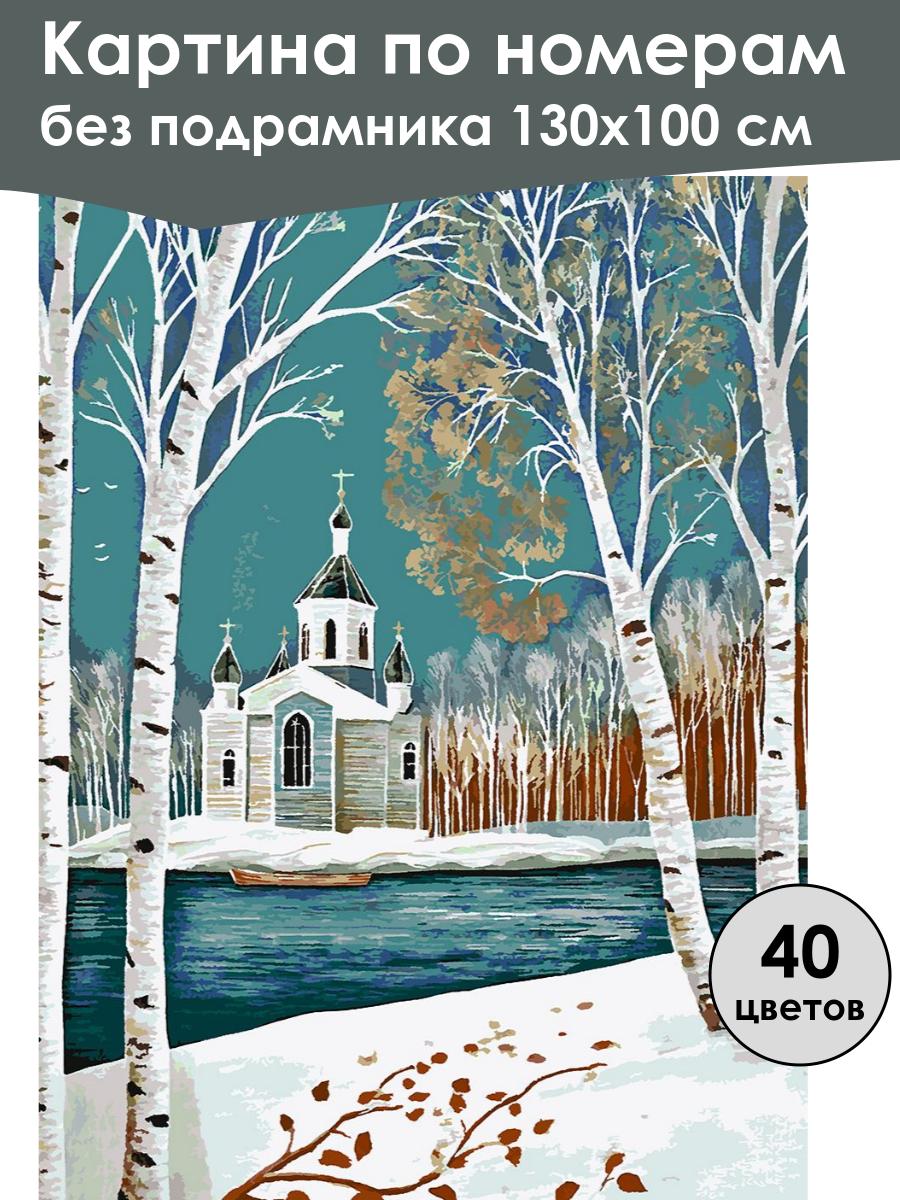 Картина по номерам
без подрамника 130х100 см

40
цветов