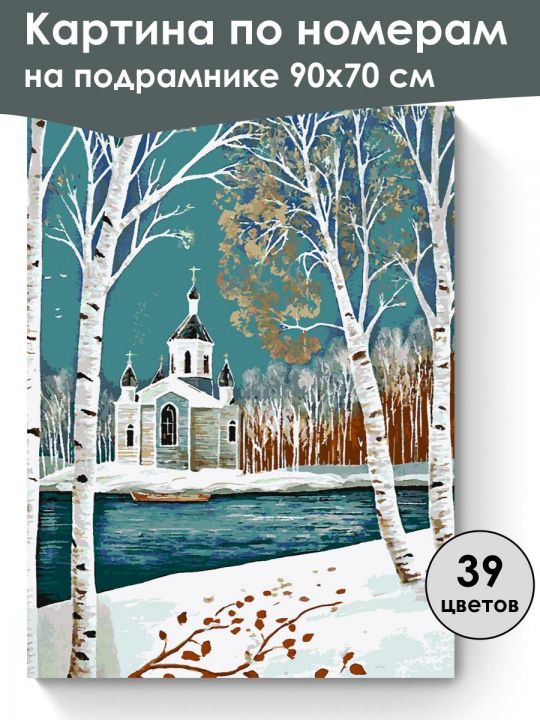 Картина по номерам на подрамнике 90х70 см

39 цветов