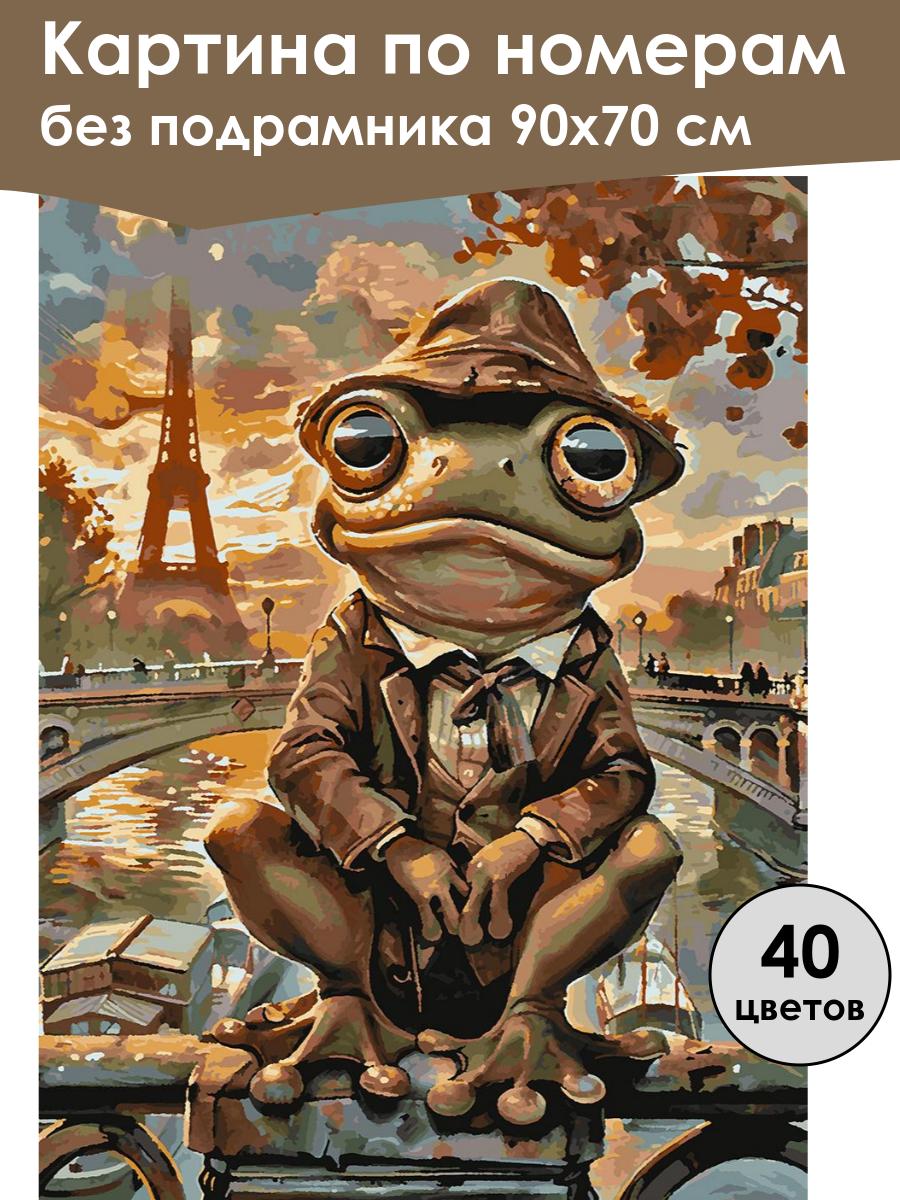 Картина по номерам
без подрамника 90х70 см

40
цветов