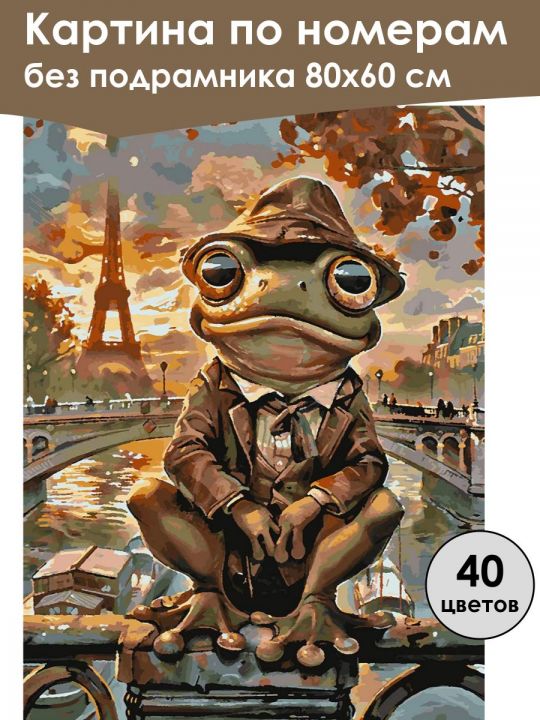 Картина по номерам
без подрамника 80х60 см

40
цветов