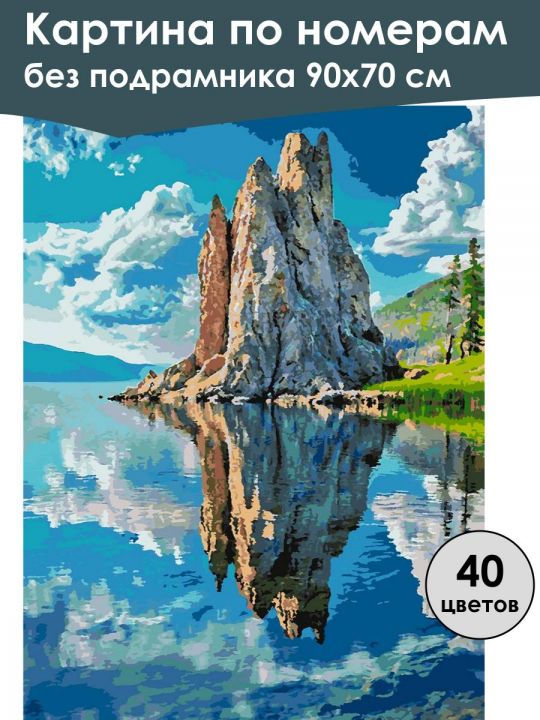 Картина по номерам
без подрамника 90х70 см

40
цветов