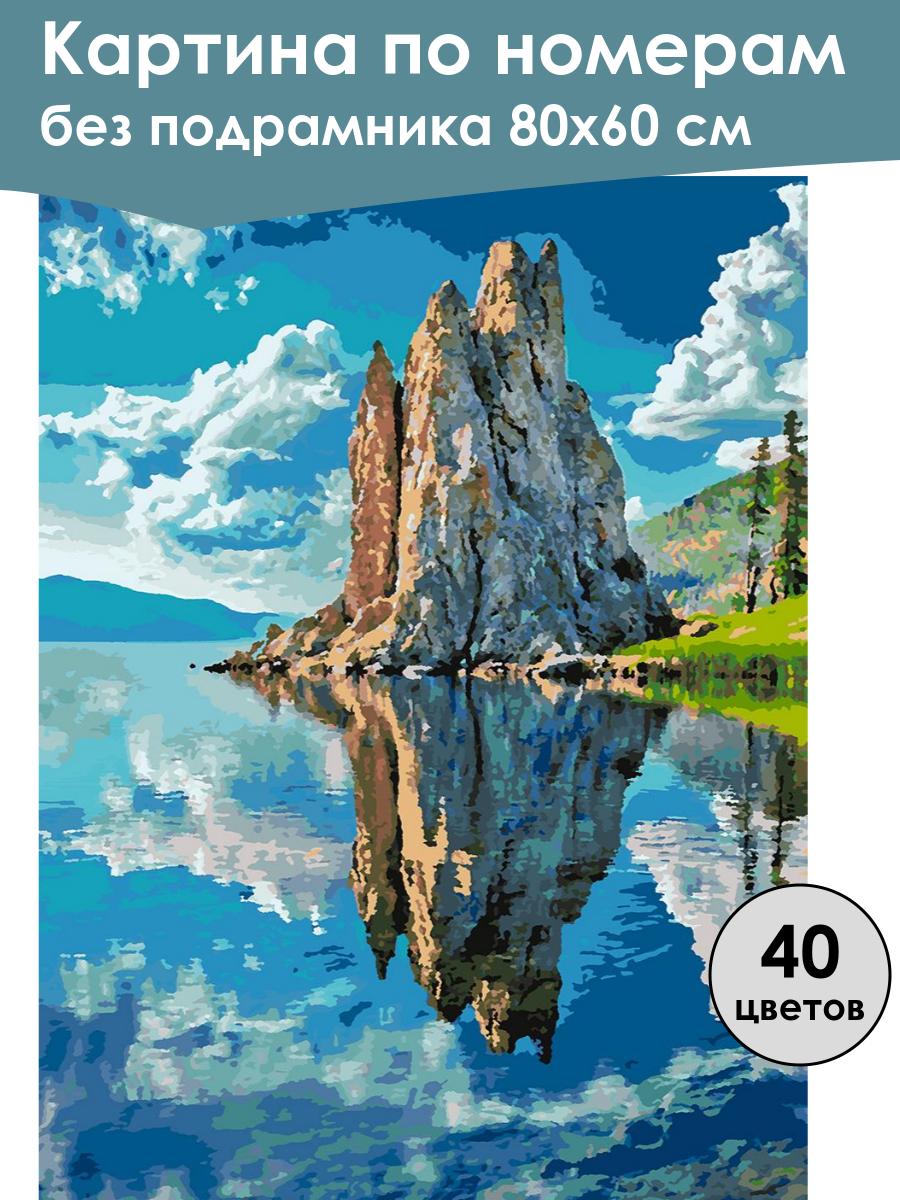 Картина по номерам
без подрамника 80х60 см

40
цветов